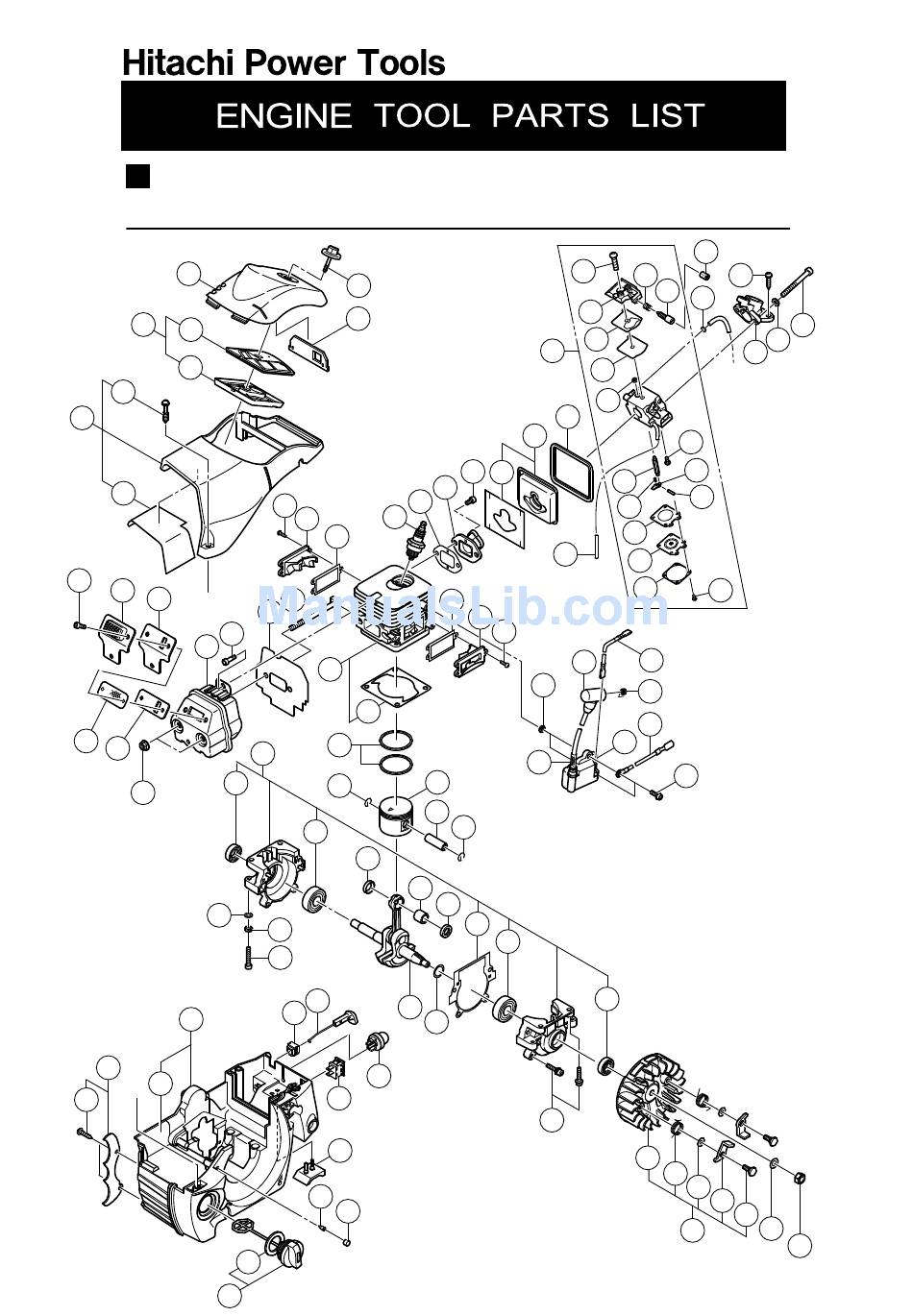 Hitachi Power Tools

ENGINE TOOL PARTS LIST

ManualsLib.com