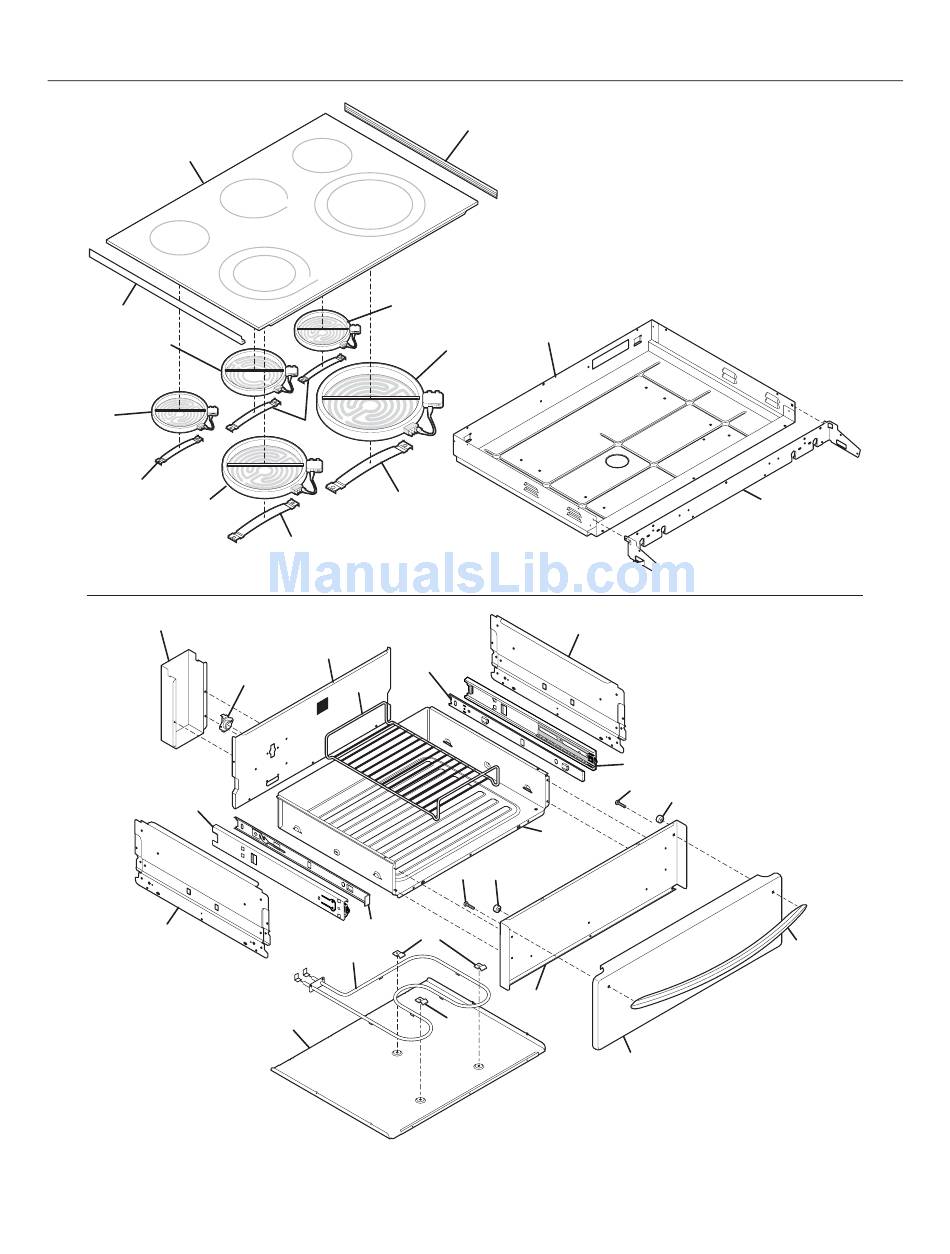 ManualsLib.com