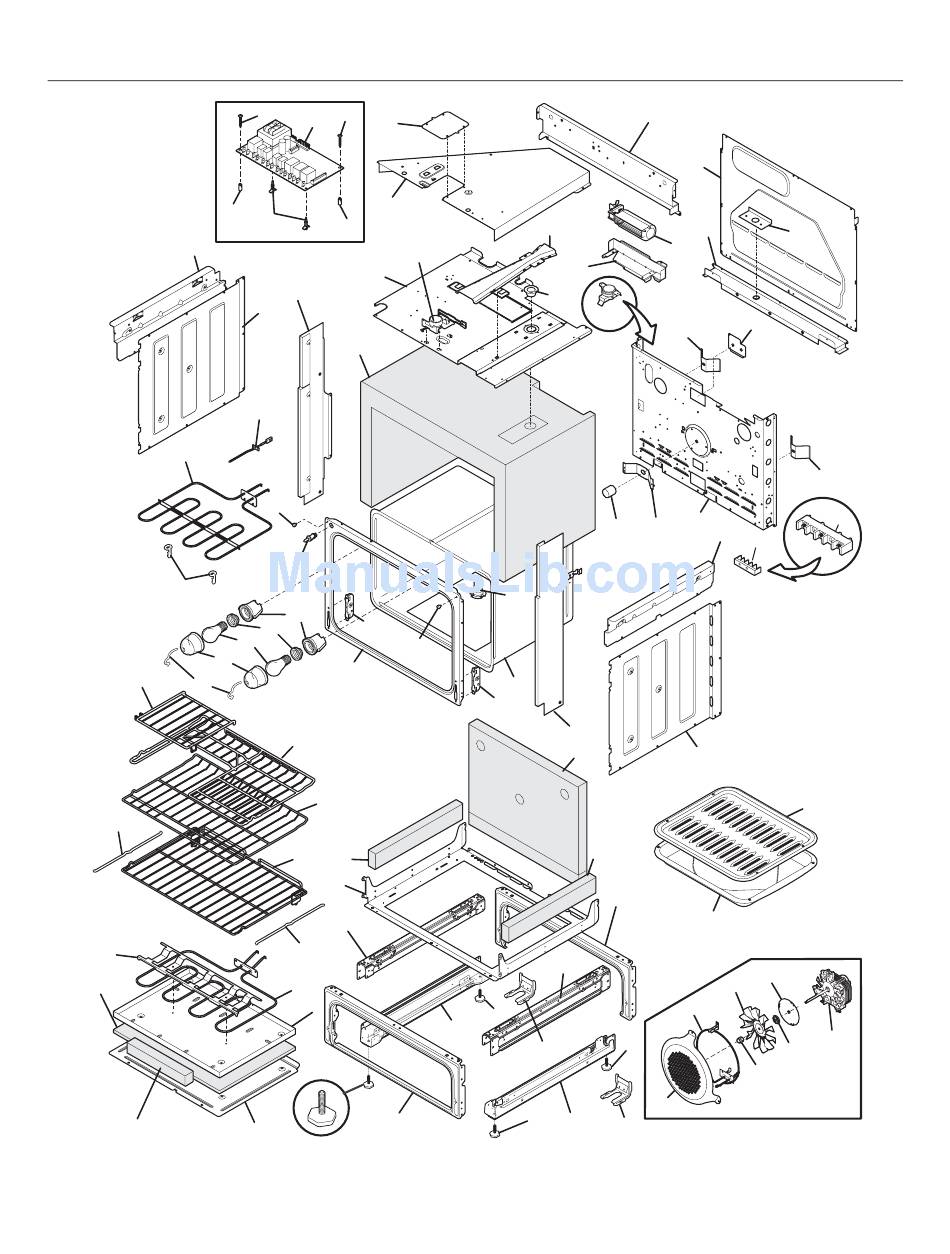 ManualsLib.com