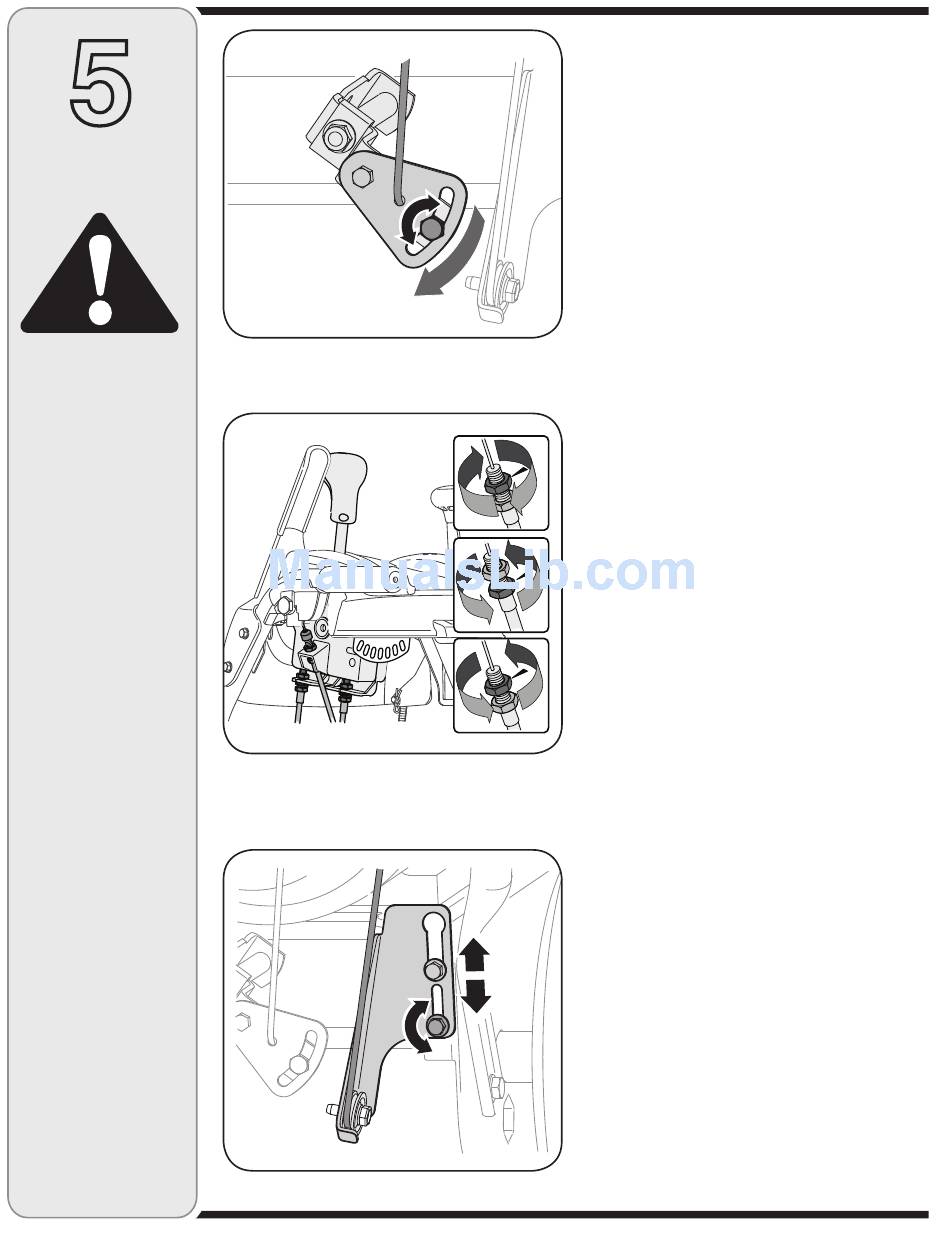 5

ManualsLib.com