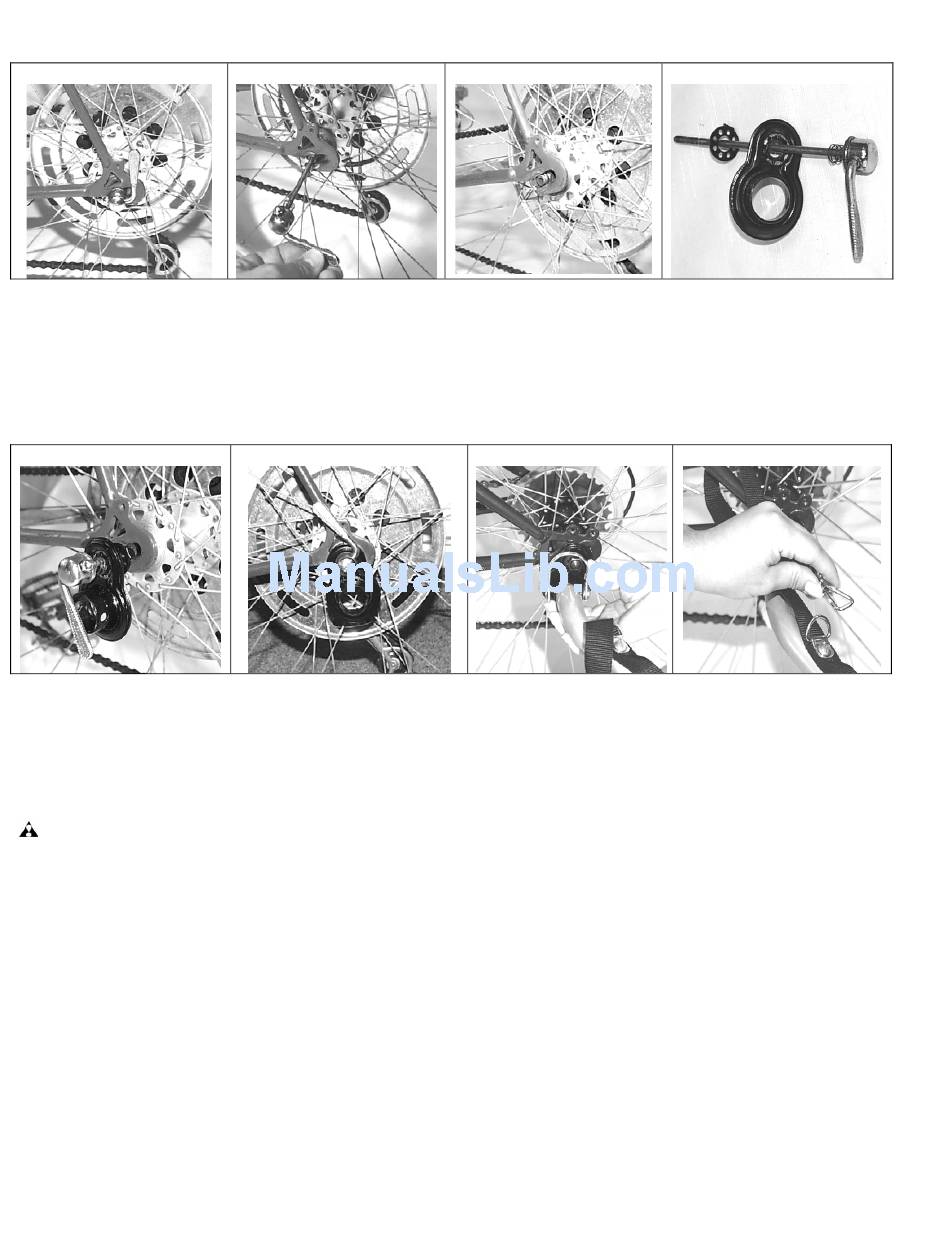 ManualsLib.com