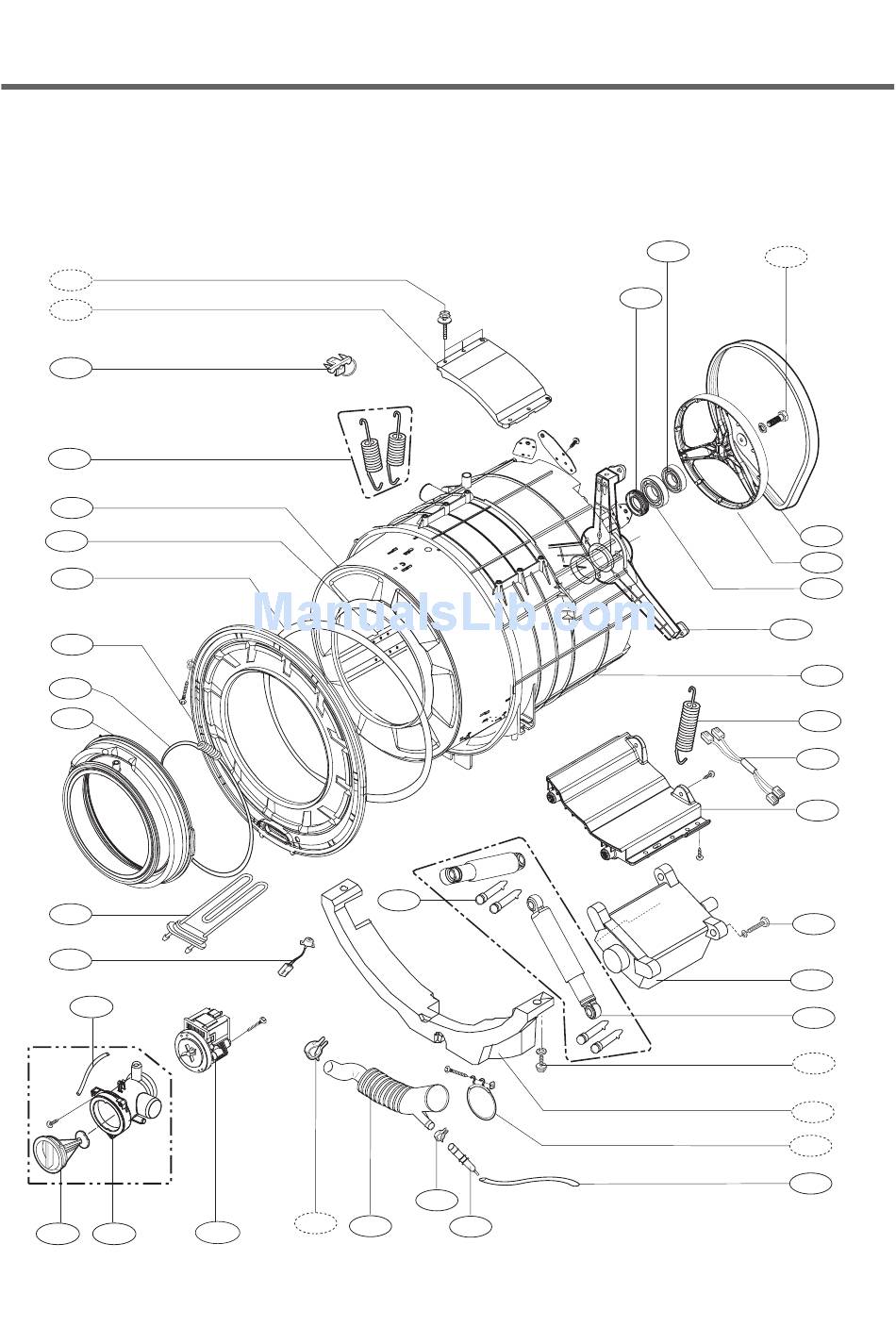 ManualsLib.com