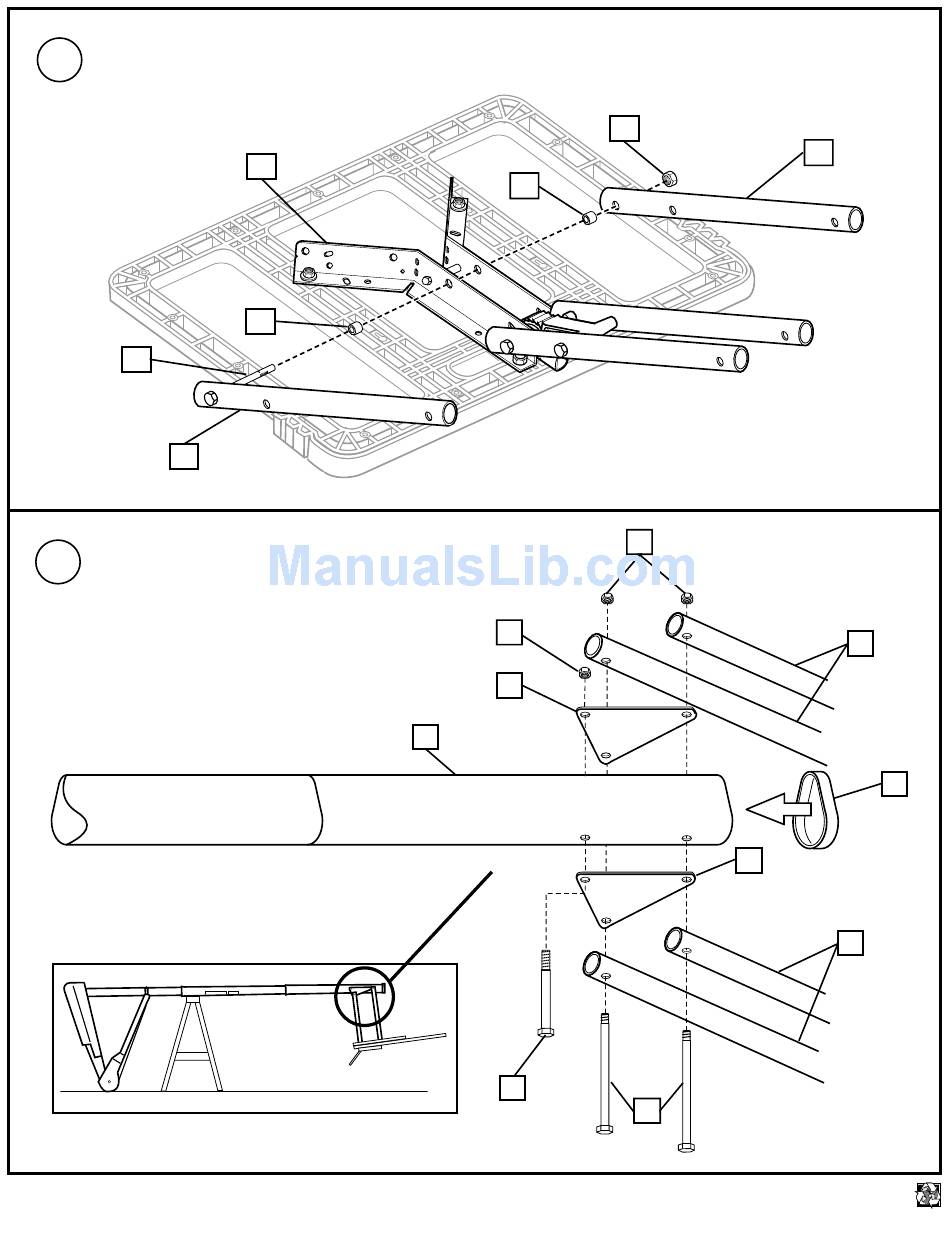 ManualsLib.com