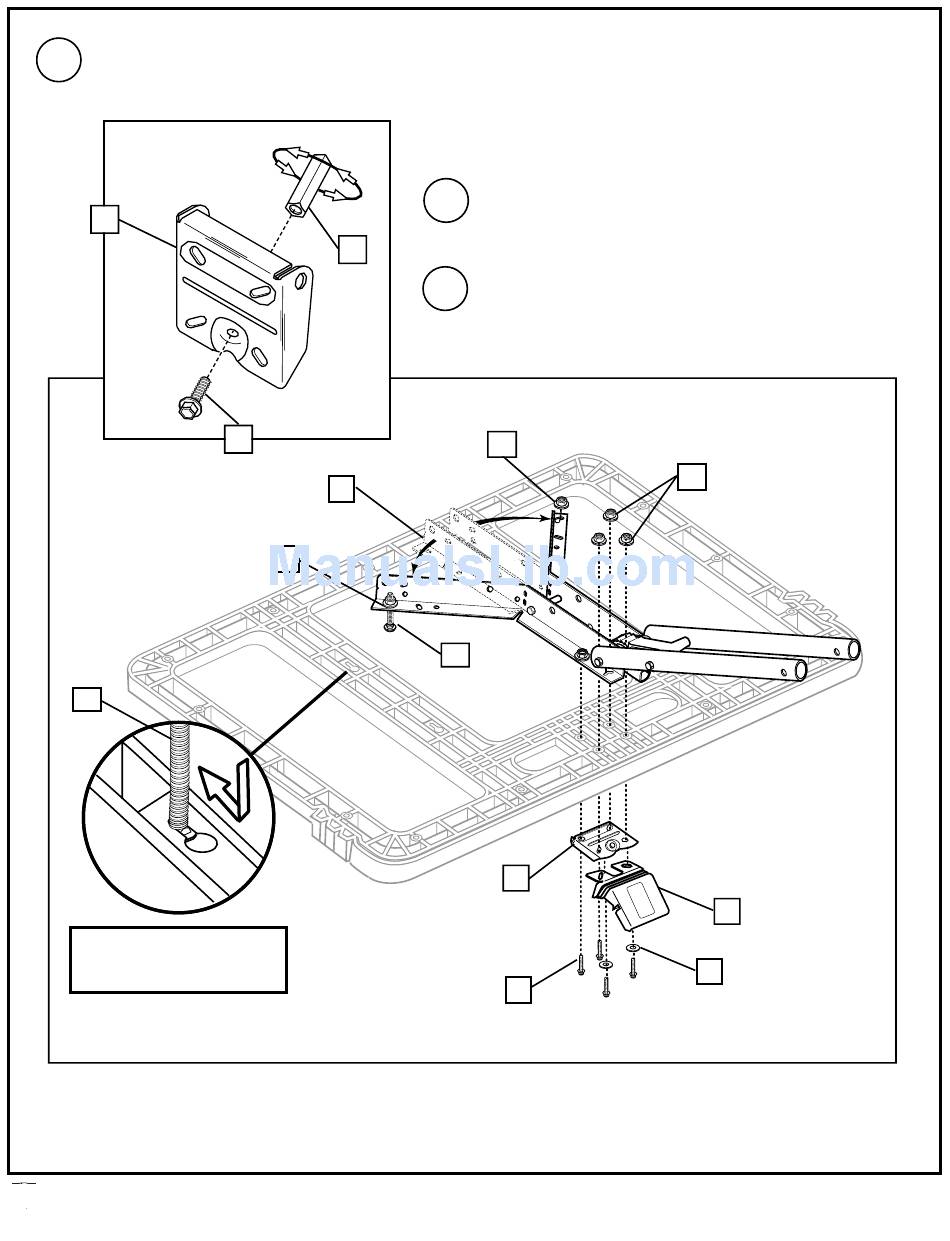 ManualsLib.com