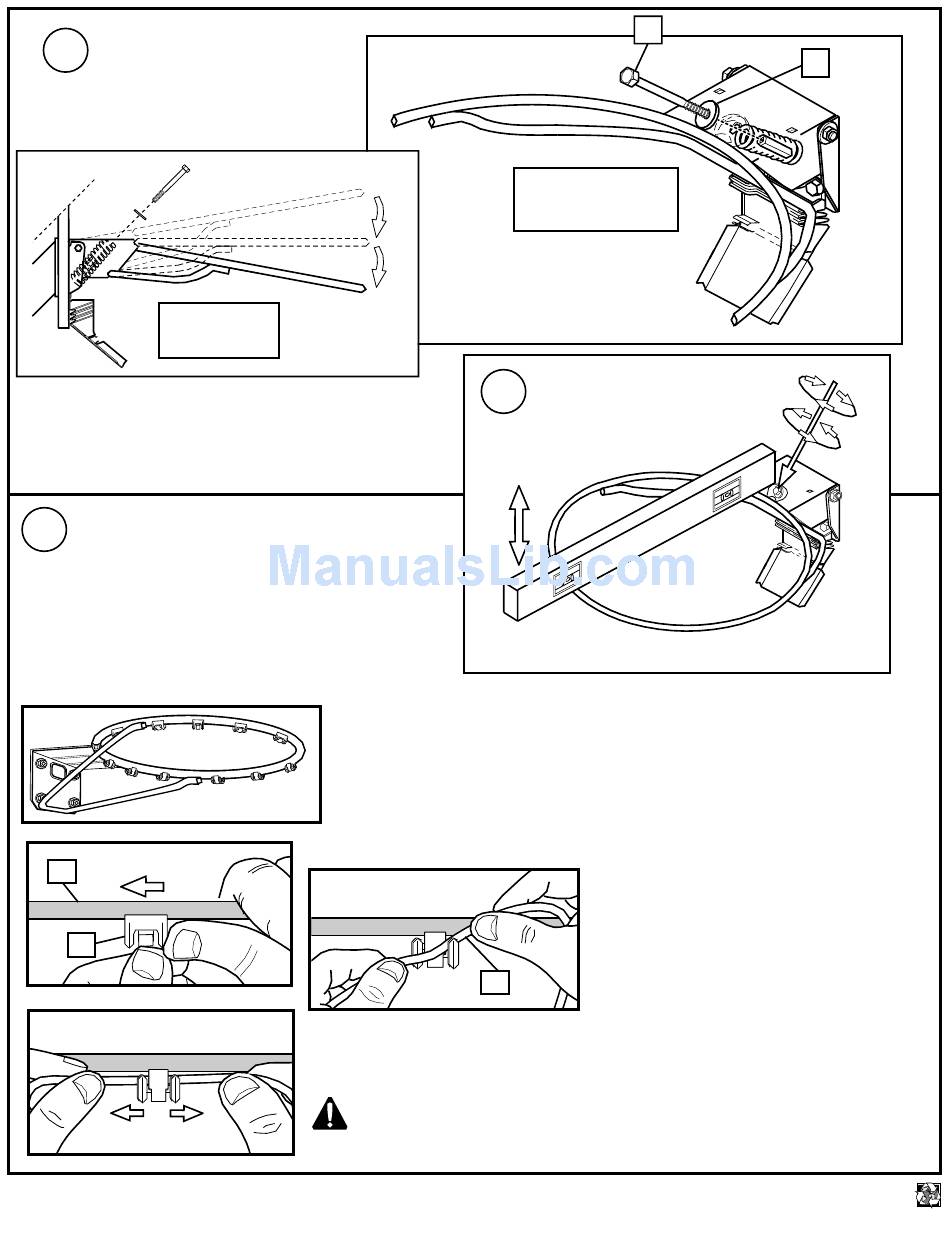 ManualsLib.com