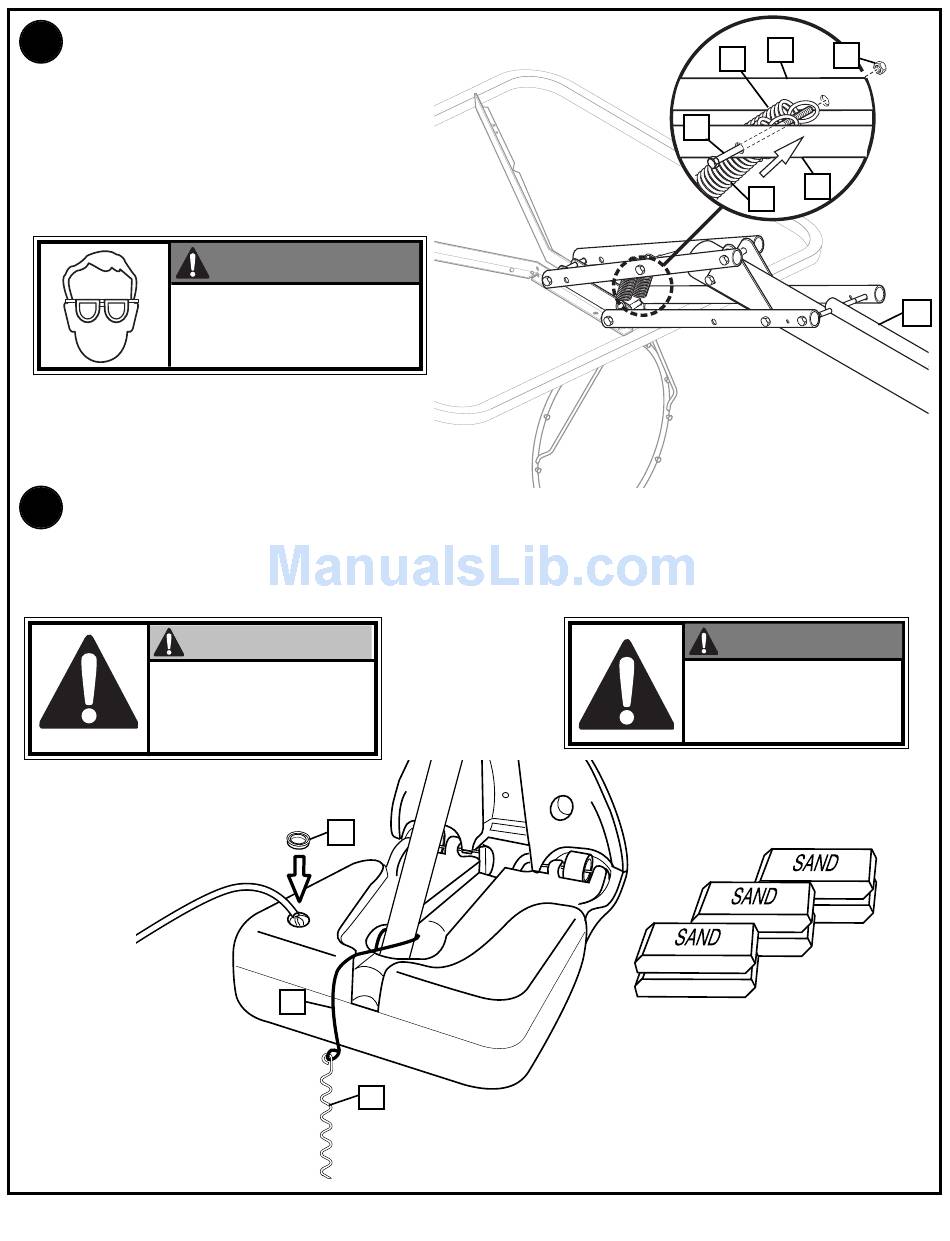 ManualsLib.com

SAND

SAND

SAND