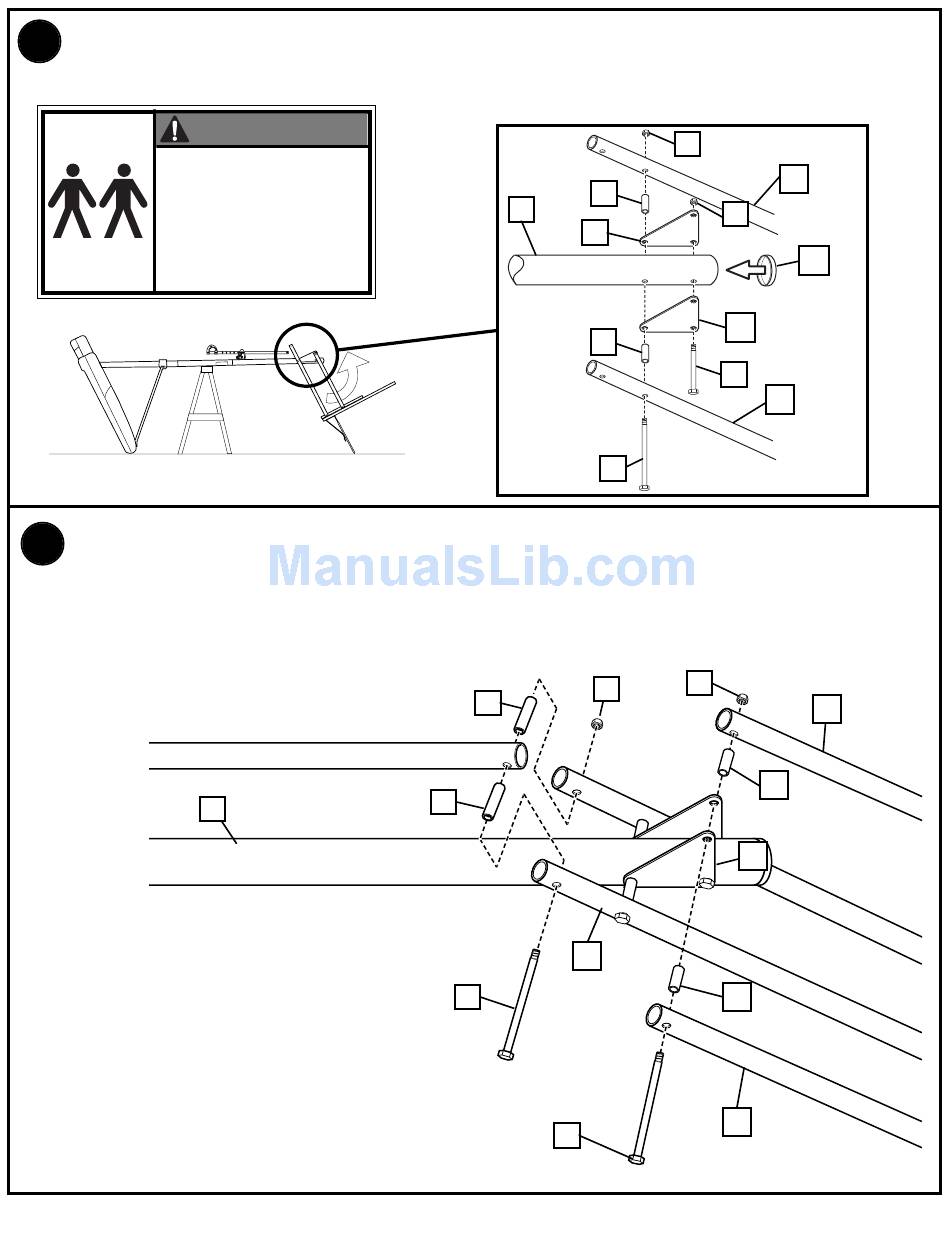 ManualsLib.com