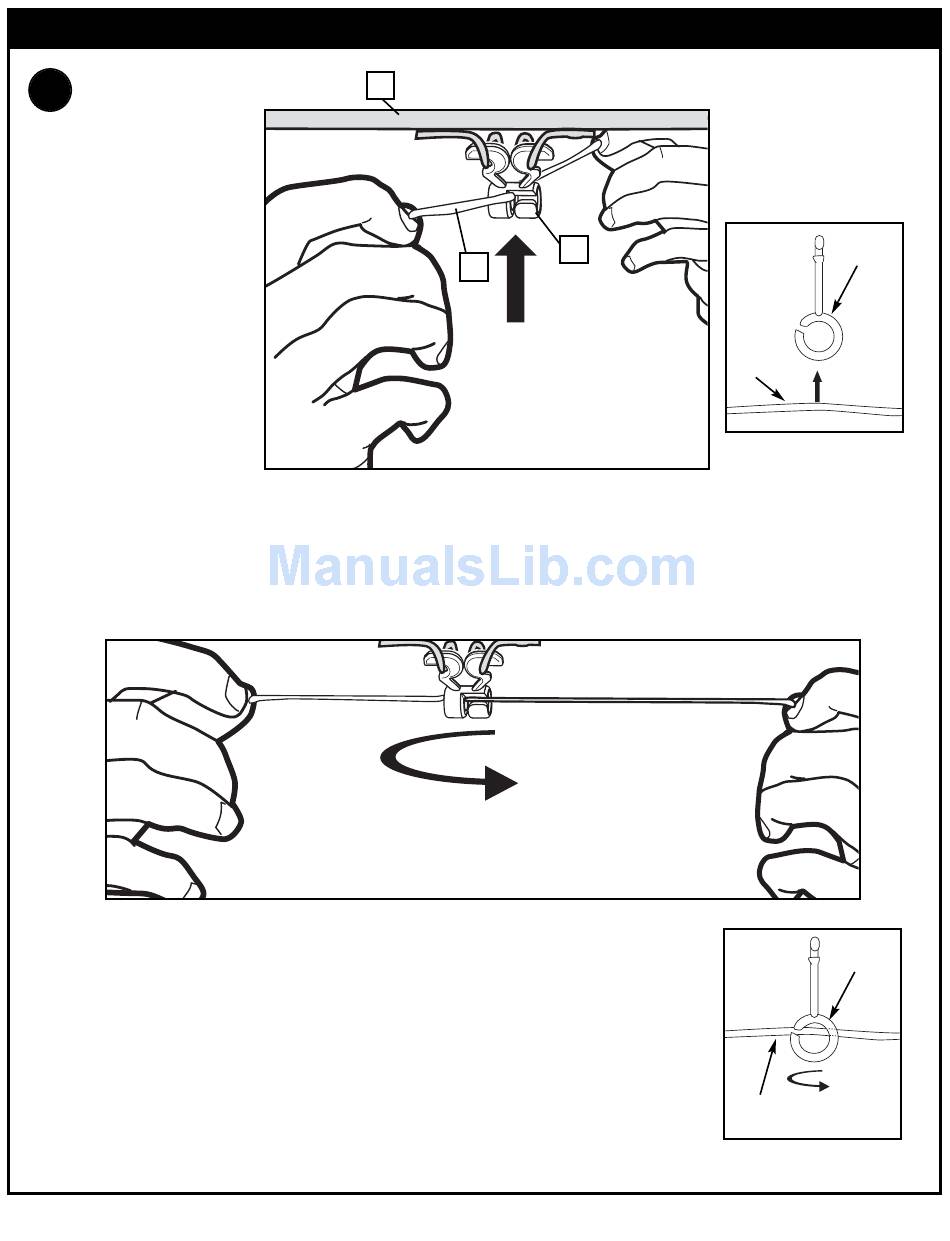 ManualsLib.com