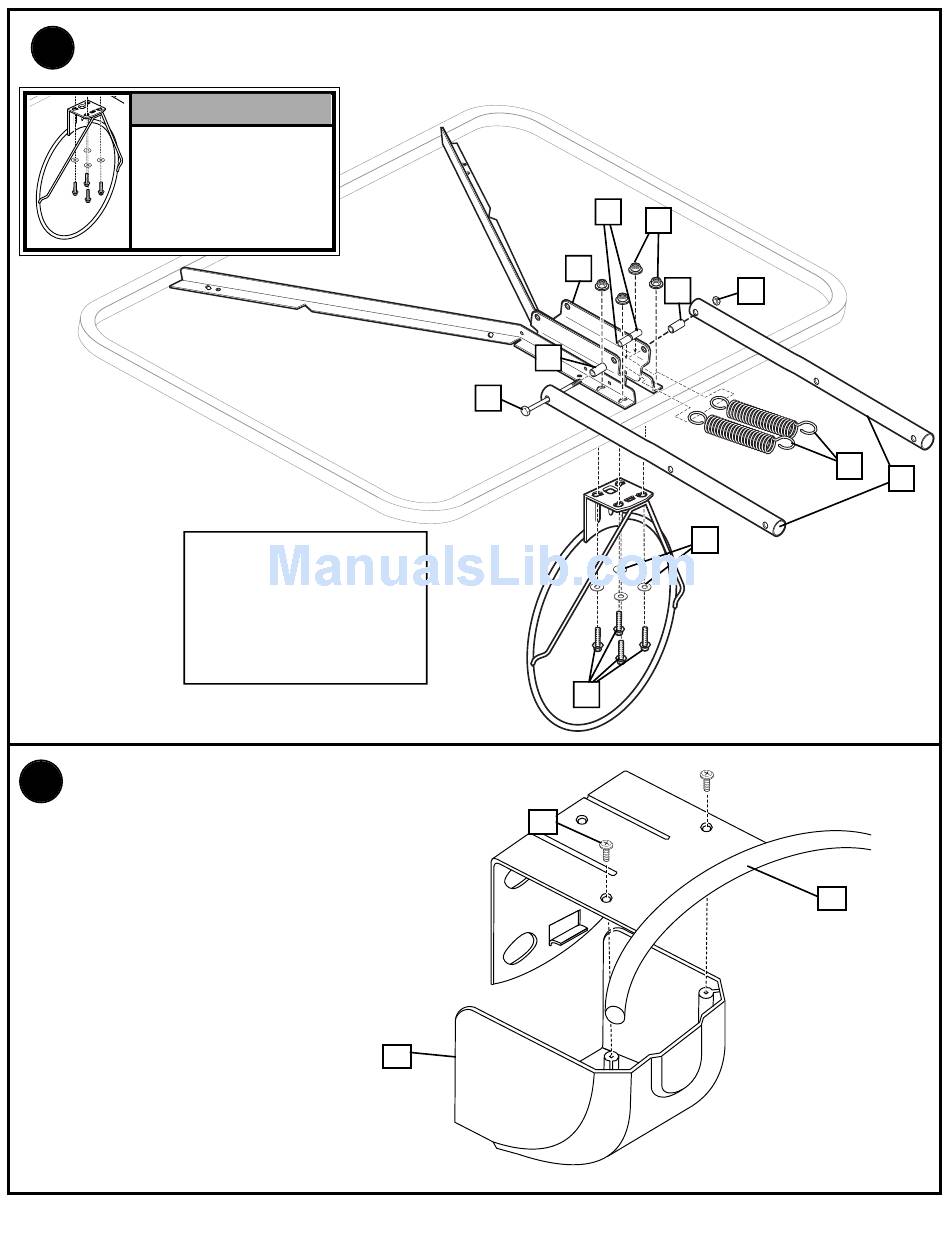 ManualsLib.com