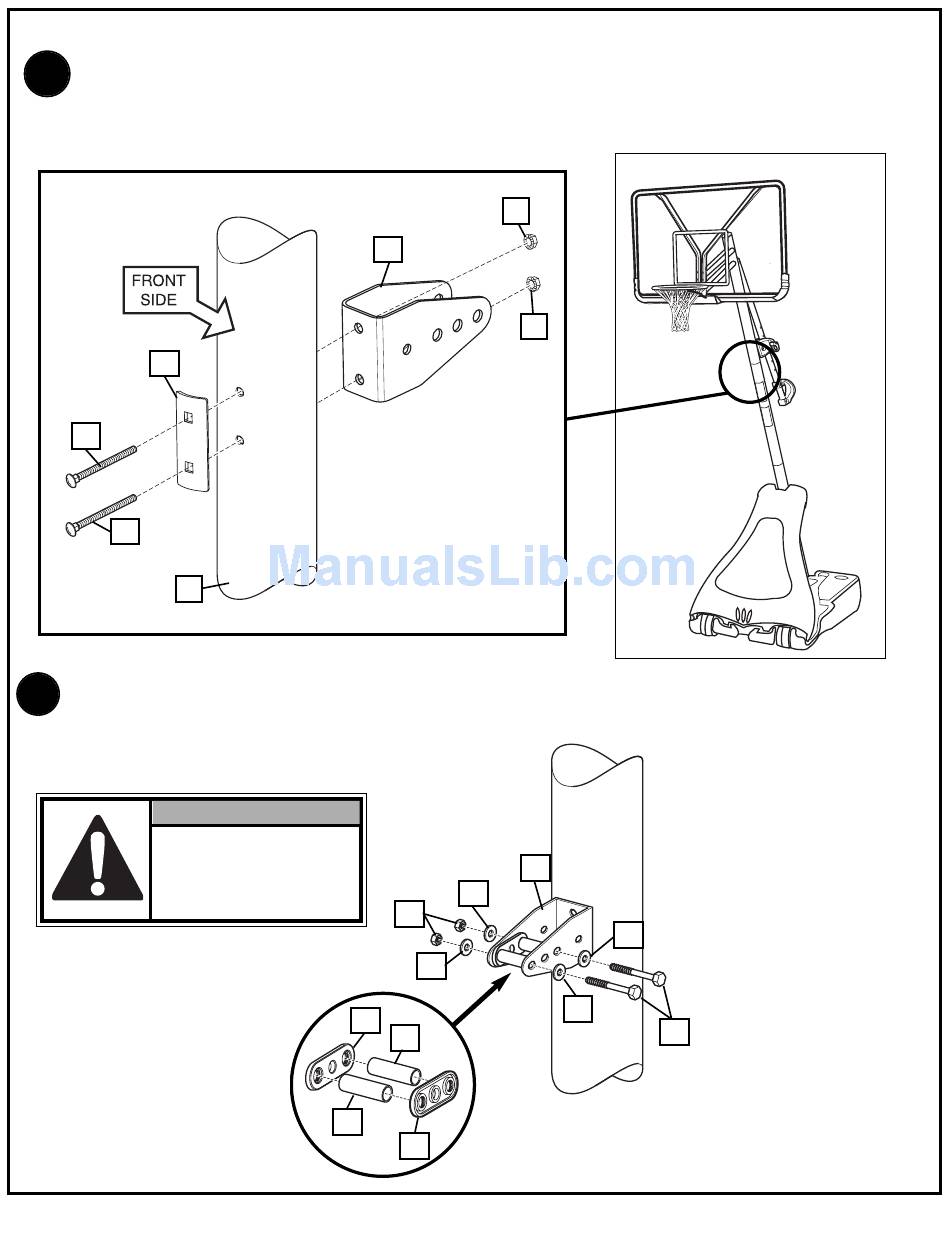 FRONT SIDE

ManualsLib.com