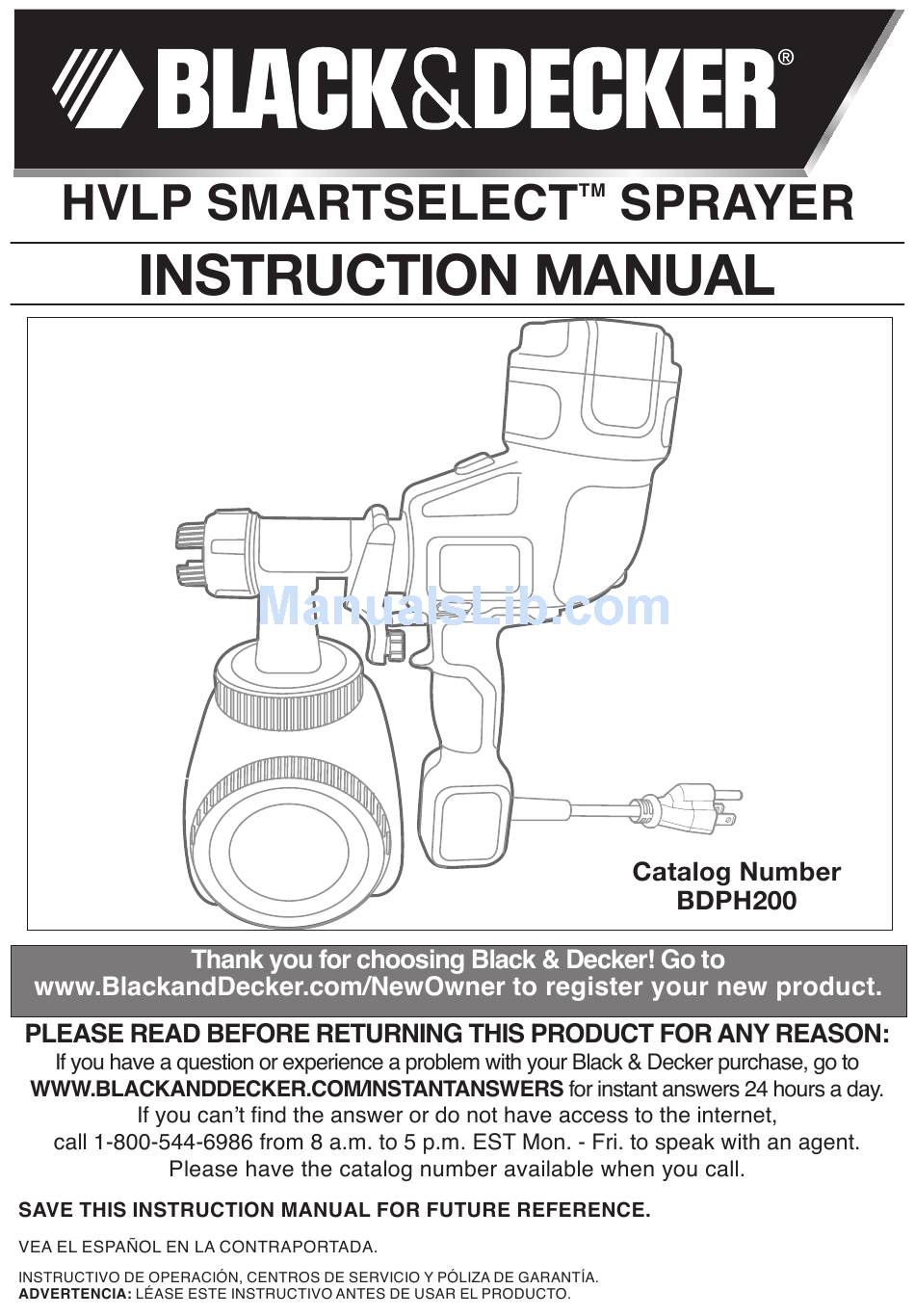 BLACK&DECKER®

HVLP SMARTSELECT™ SPRAYER

INSTRUCTION MANUAL

ManualsLib.com

Catalog Number
BDPH200

Thank you for choosing Black & Decker! Go to www.BlackandDecker.com/NewOwner to register your new product.

PLEASE READ BEFORE RETURNING THIS PRODUCT FOR ANY REASON:
If you have a question or experience a problem with your Black & Decker purchase, go to WWW.BLACKANDDECKER.COM/INSTANTANSWERS for instant answers 24 hours a day.
If you can't find the answer or do not have access to the internet, call 1-800-544-6986 from 8 a.m. to 5 p.m. EST Mon. - Fri. to speak with an agent.
Please have the catalog number available when you call.

SAVE THIS INSTRUCTION MANUAL FOR FUTURE REFERENCE.

VEA EL ESPAÑOL EN LA CONTRAPORTADA.

INSTRUCTIVO DE OPERACIÓN, CENTROS DE SERVICIO Y PÓLIZA DE GARANTÍA.
ADVERTENCIA: LÉASE ESTE INSTRUCTIVO ANTES DE USAR EL PRODUCTO.