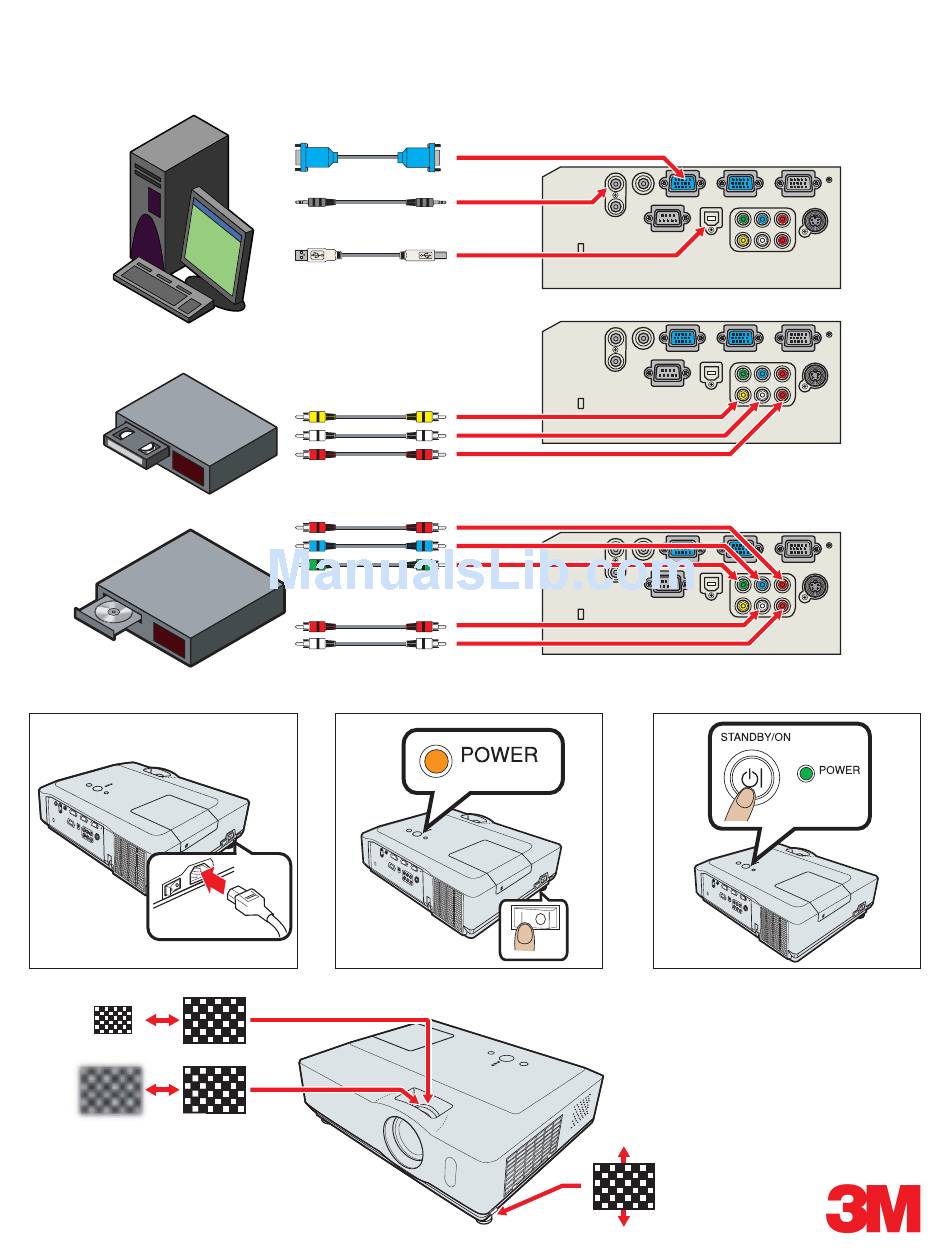 ManualsLib.com

POWER

STANDBY/ON

POWER

3M