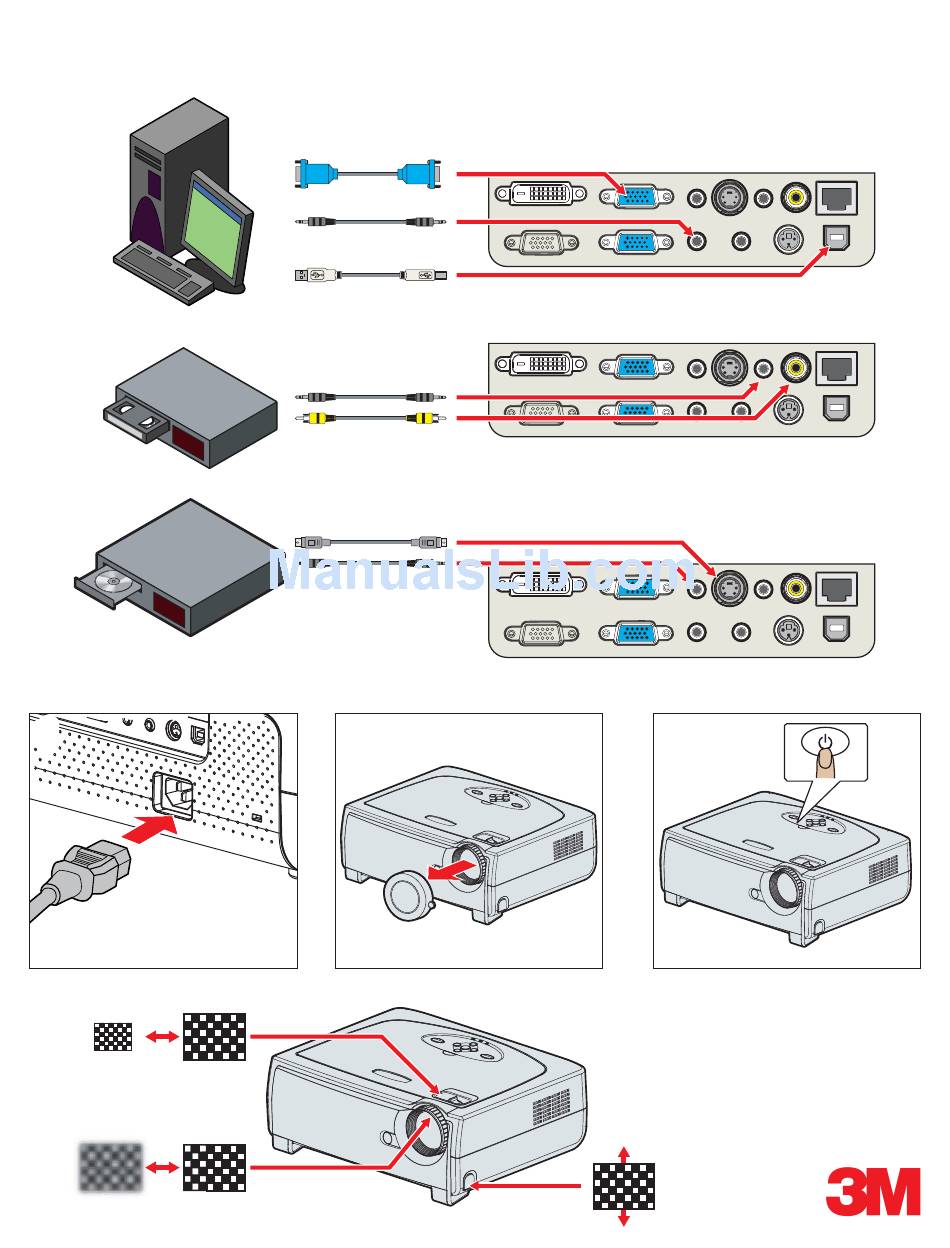 ManualsLib.com

3M