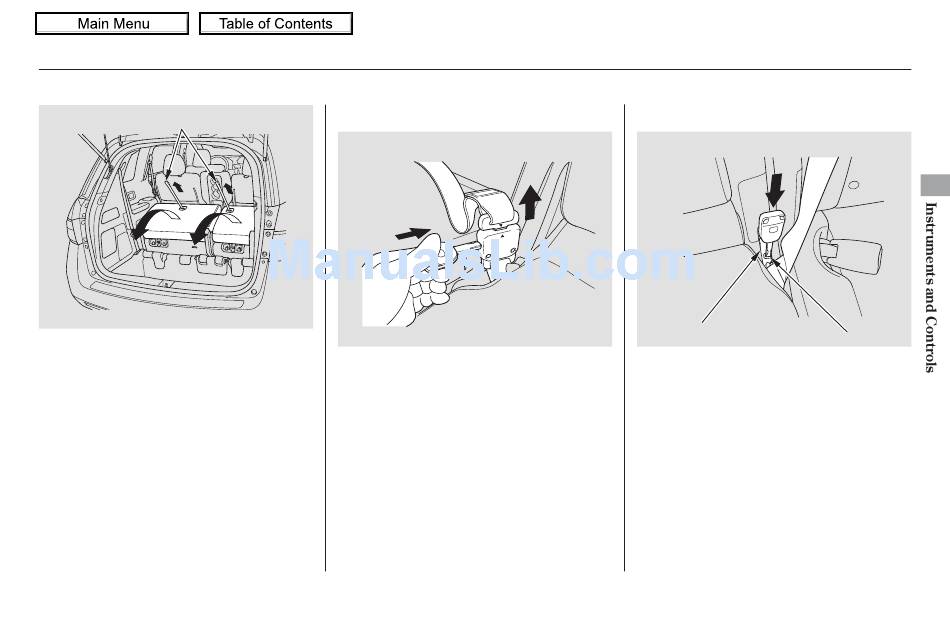 Main Menu

Table of Contents

ManualsLib.com

Instruments and Controls