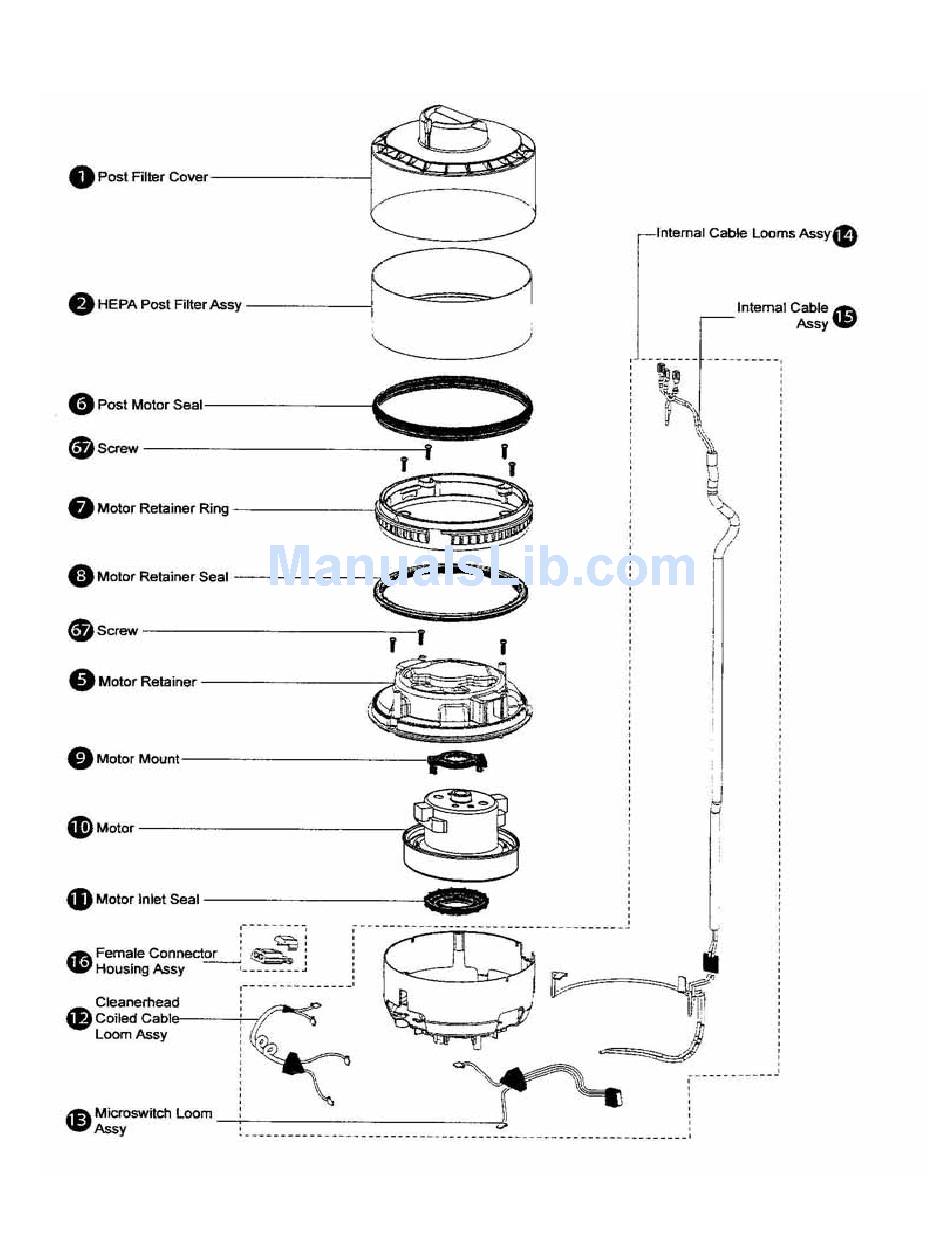 1 Post Filter Cover

2 HEPA Post Filter Assy

6 Post Motor Seal

67 Screw

7 Motor Retainer Ring

8 Motor Retainer Seal

67 Screw

5 Motor Retainer

9 Motor Mount

10 Motor

11 Motor Inlet Seal

16 Female Connector Housing Assy

12 Cleanerhead Coiled Cable Loom Assy

13 Microswitch Loom Assy

Internal Cable Looms Assy 14

Internal Cable Assy 15

ManualsLib.com