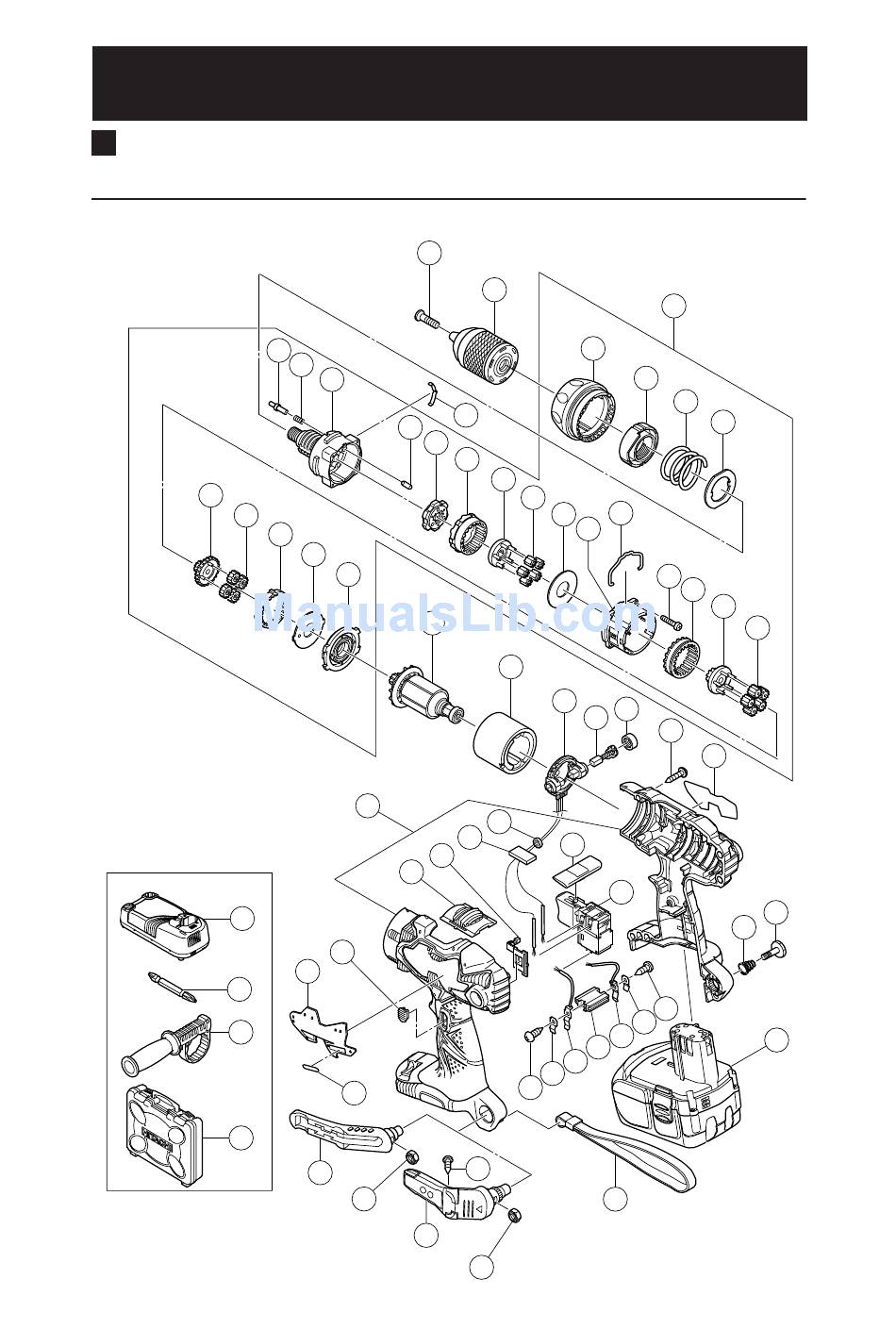 ManualsLib.com