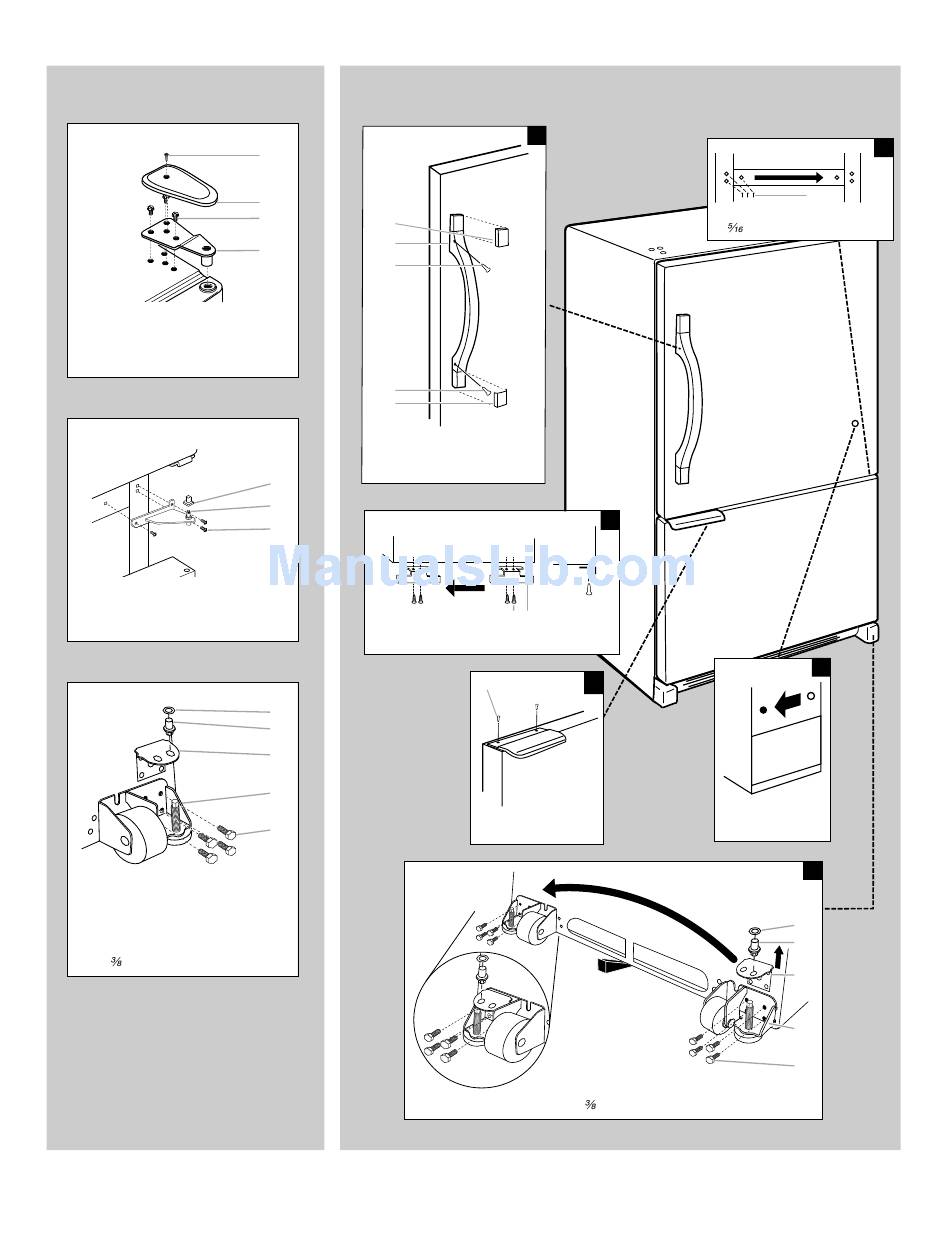 $\frac{5}{16}$

ManualsLib.com

$\frac{3}{8}$

$\frac{3}{8}$