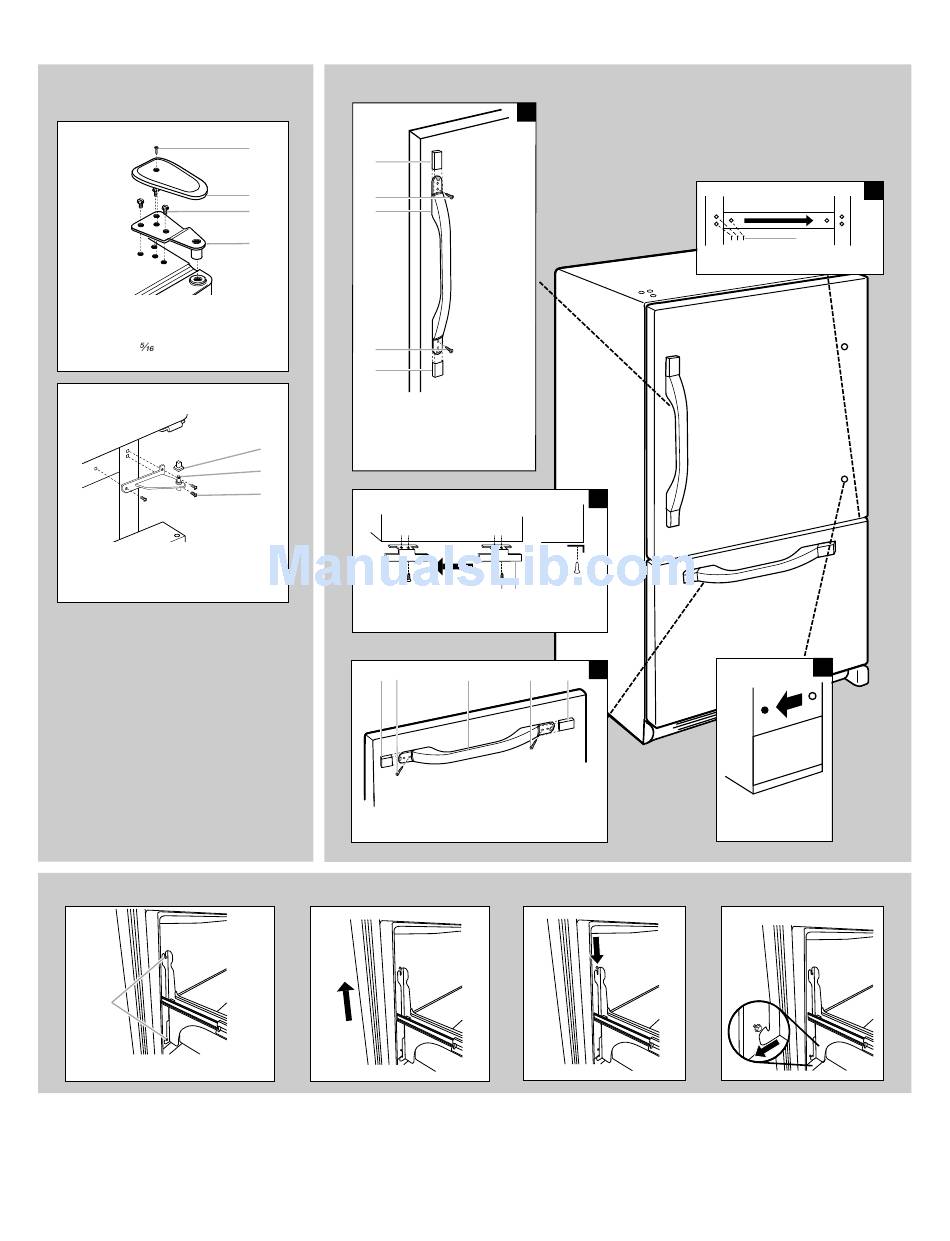 $\frac{5}{16}$

ManualsLib.com