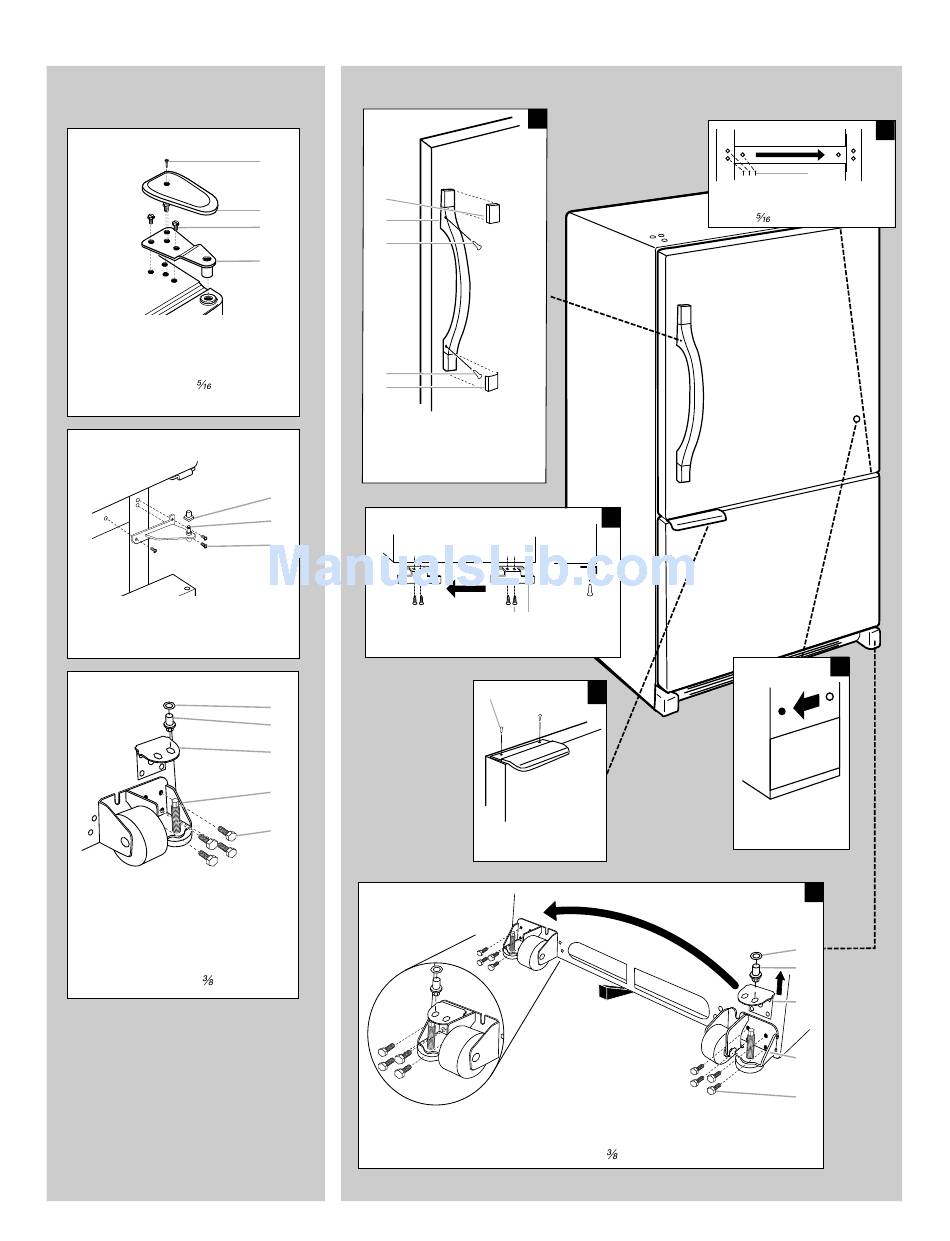 $\frac{5}{16}$

$\frac{3}{8}$

$\frac{5}{16}$

ManualsLib.com

$\frac{3}{8}$