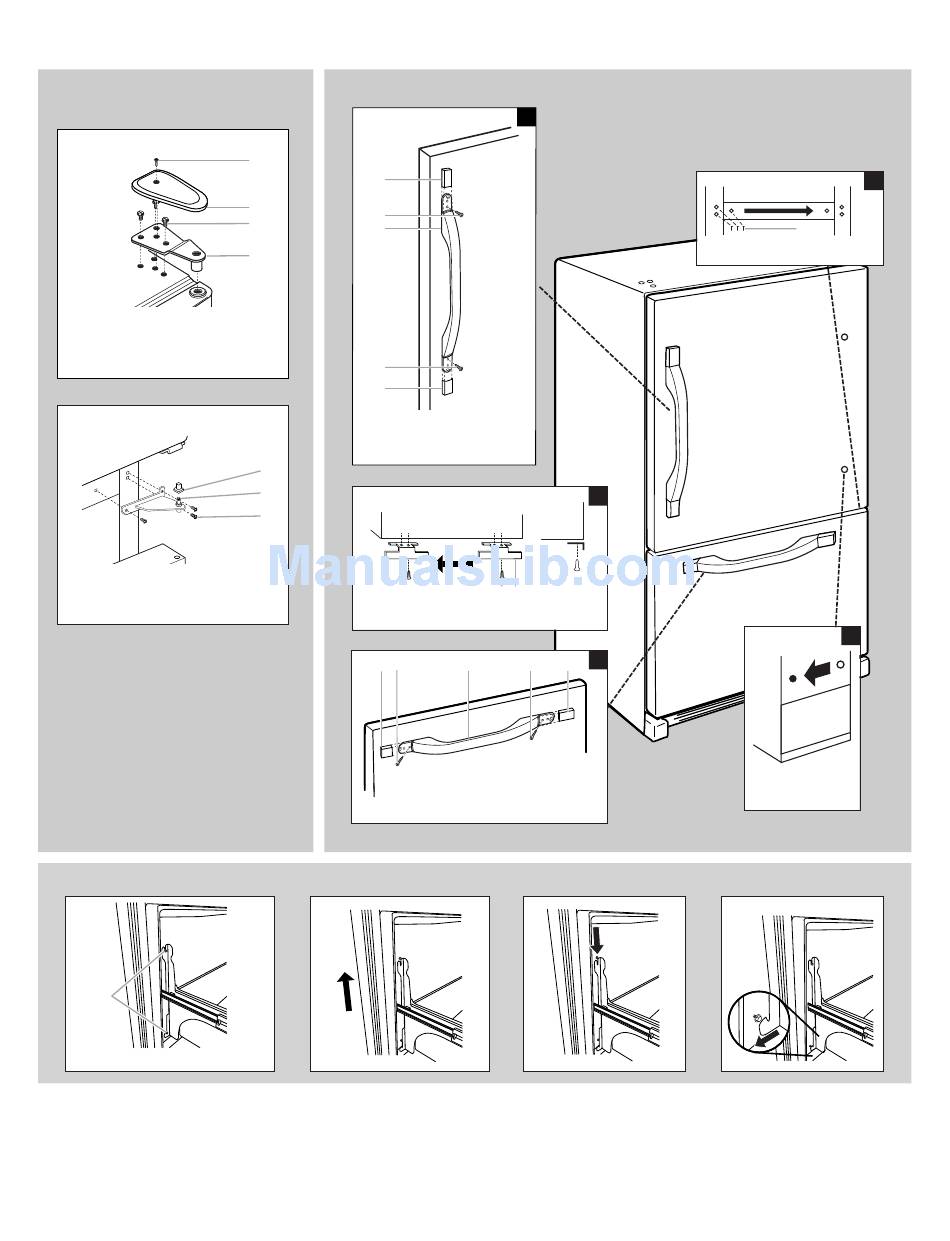 ManualsLib.com