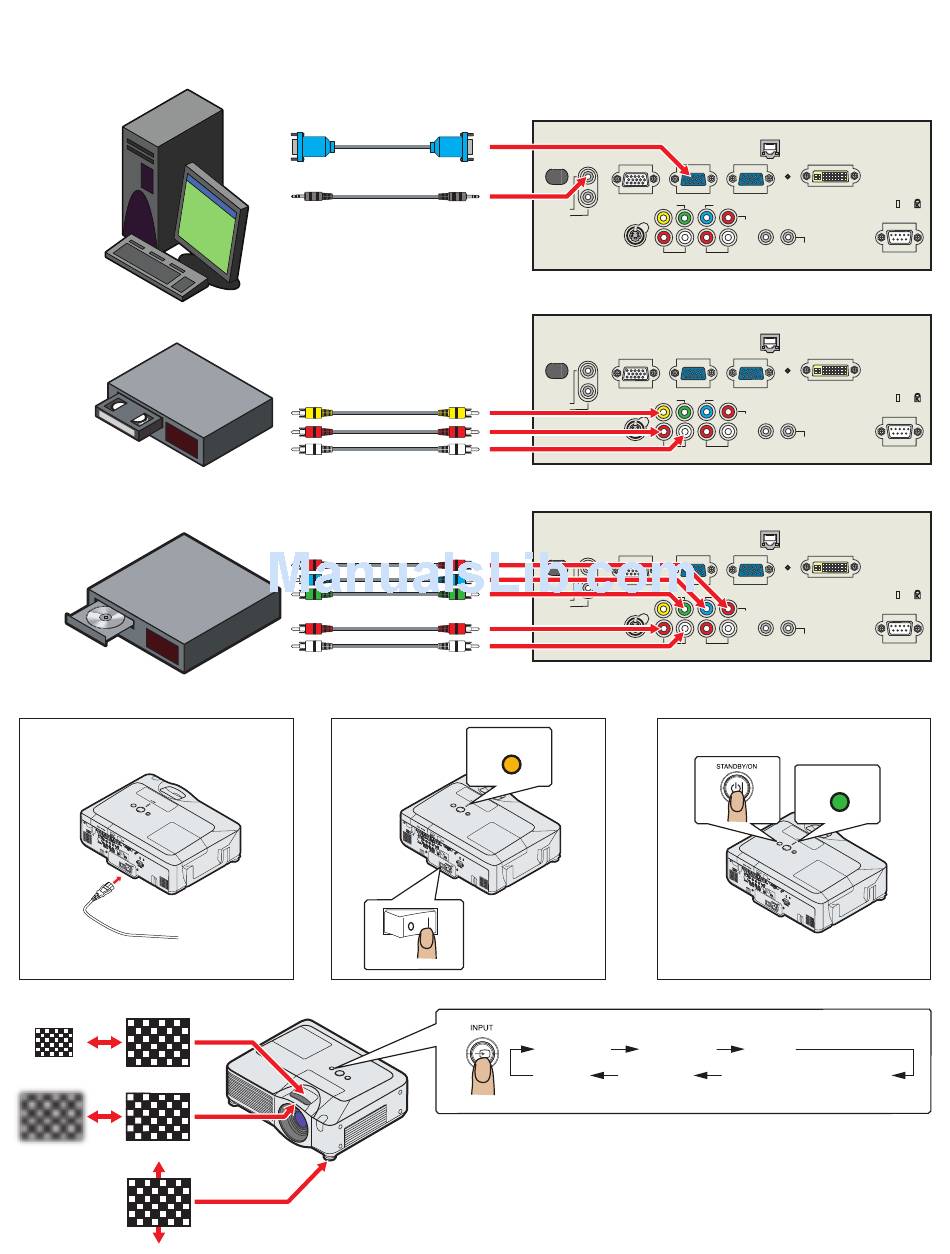 ManualsLib.com

STANDBY/ON

INPUT