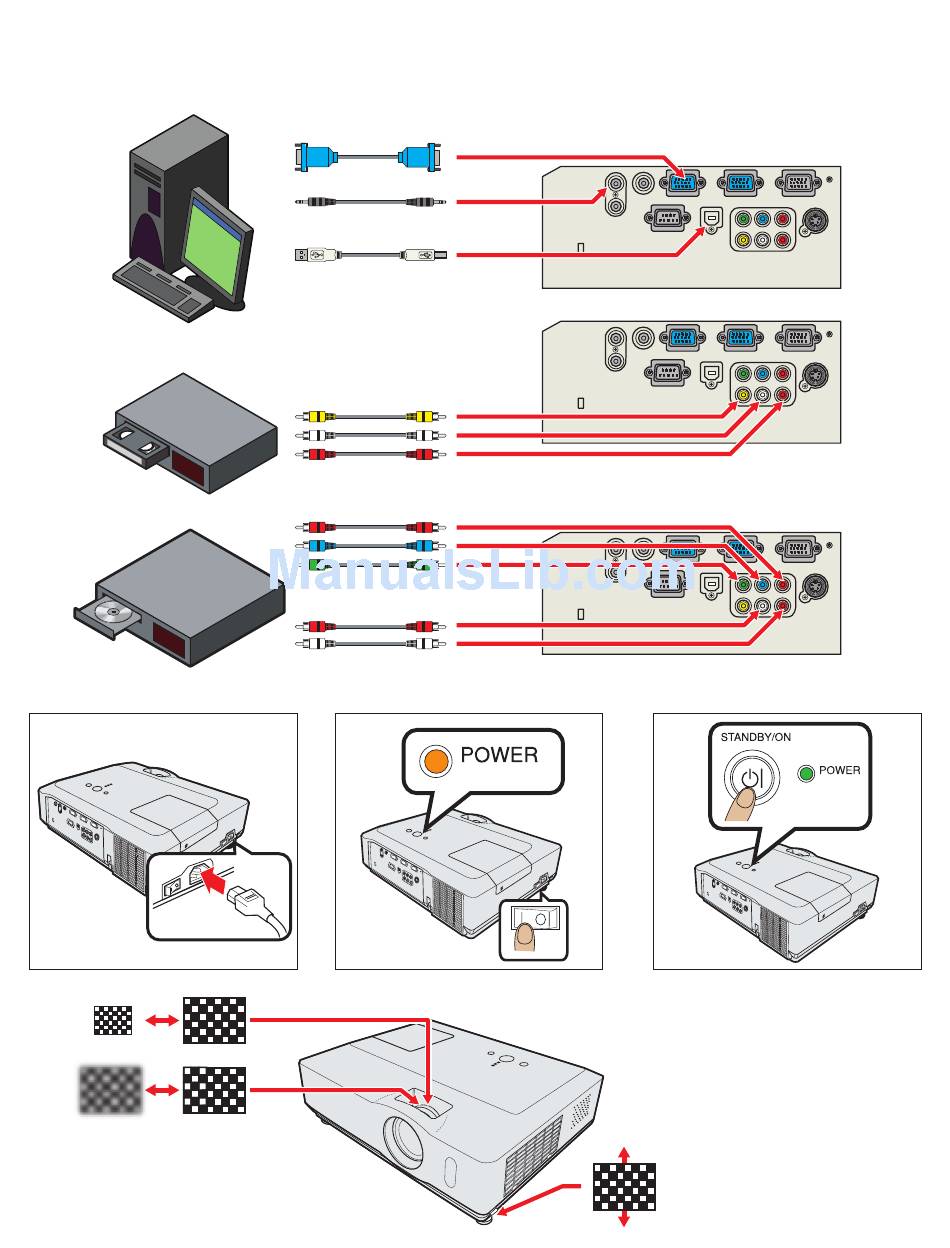 ManualsLib.com

POWER

STANDBY/ON

POWER