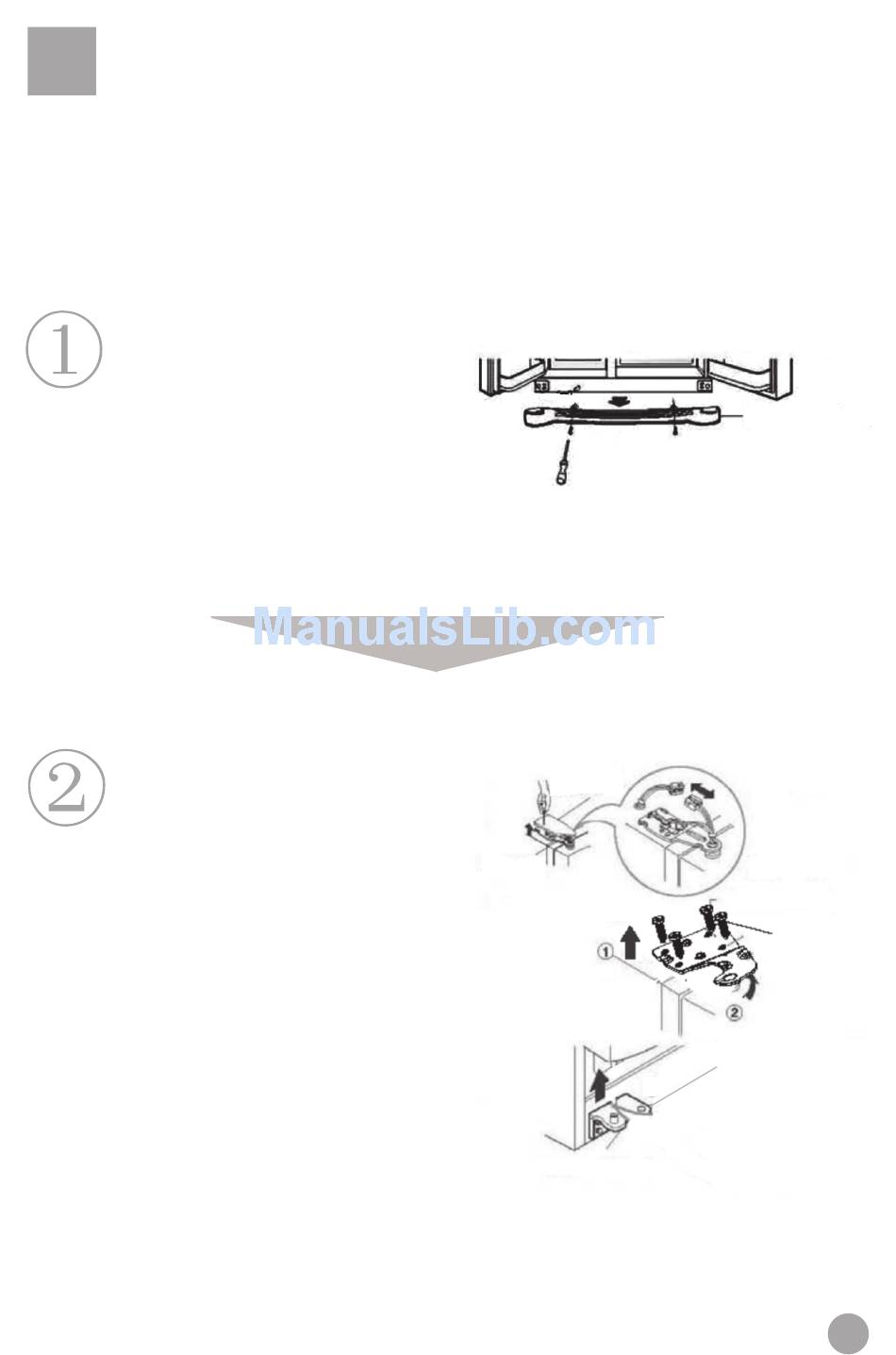 ①

ManualsLib.com

②

①

②