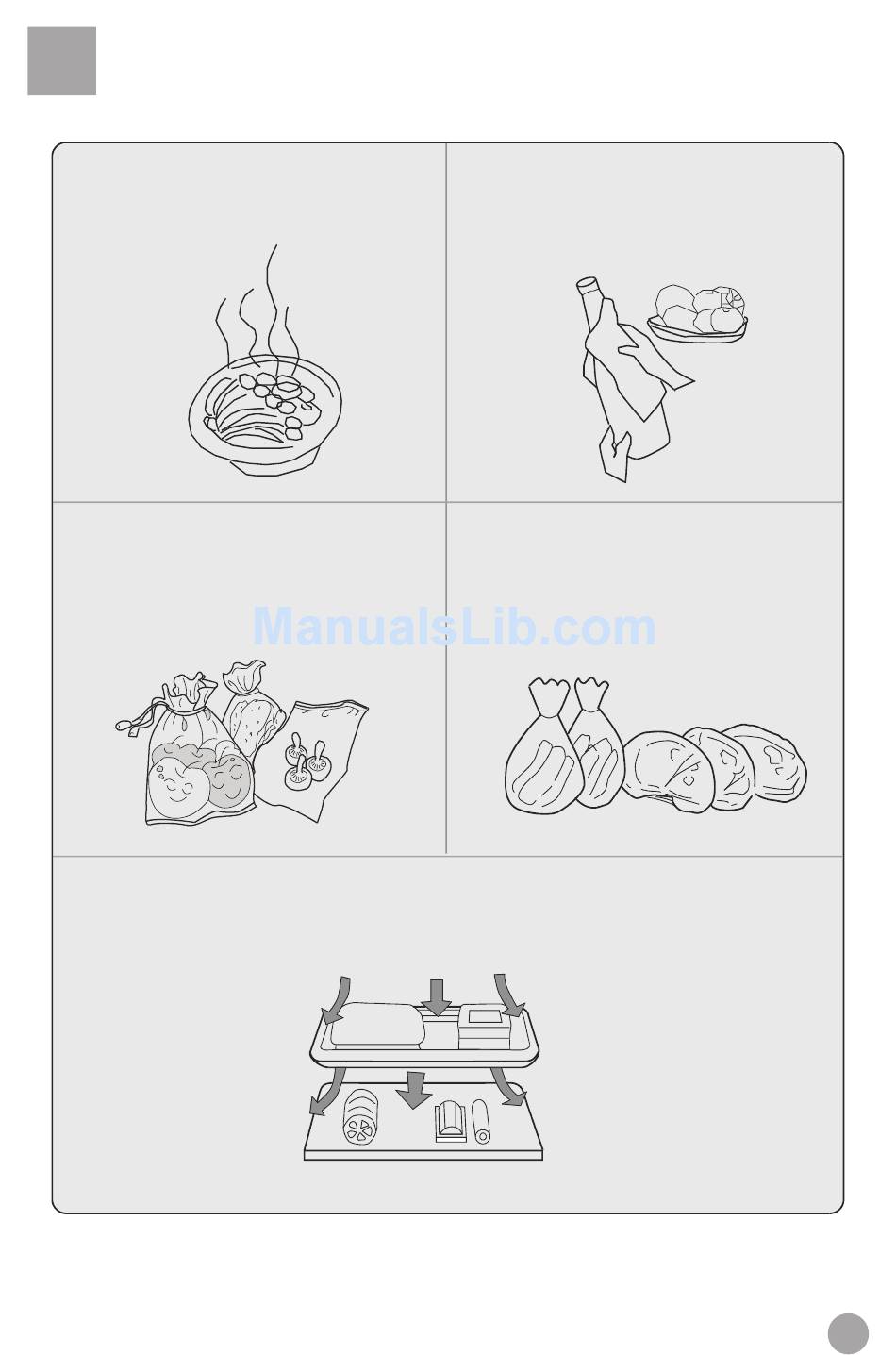 ManualsLib.com