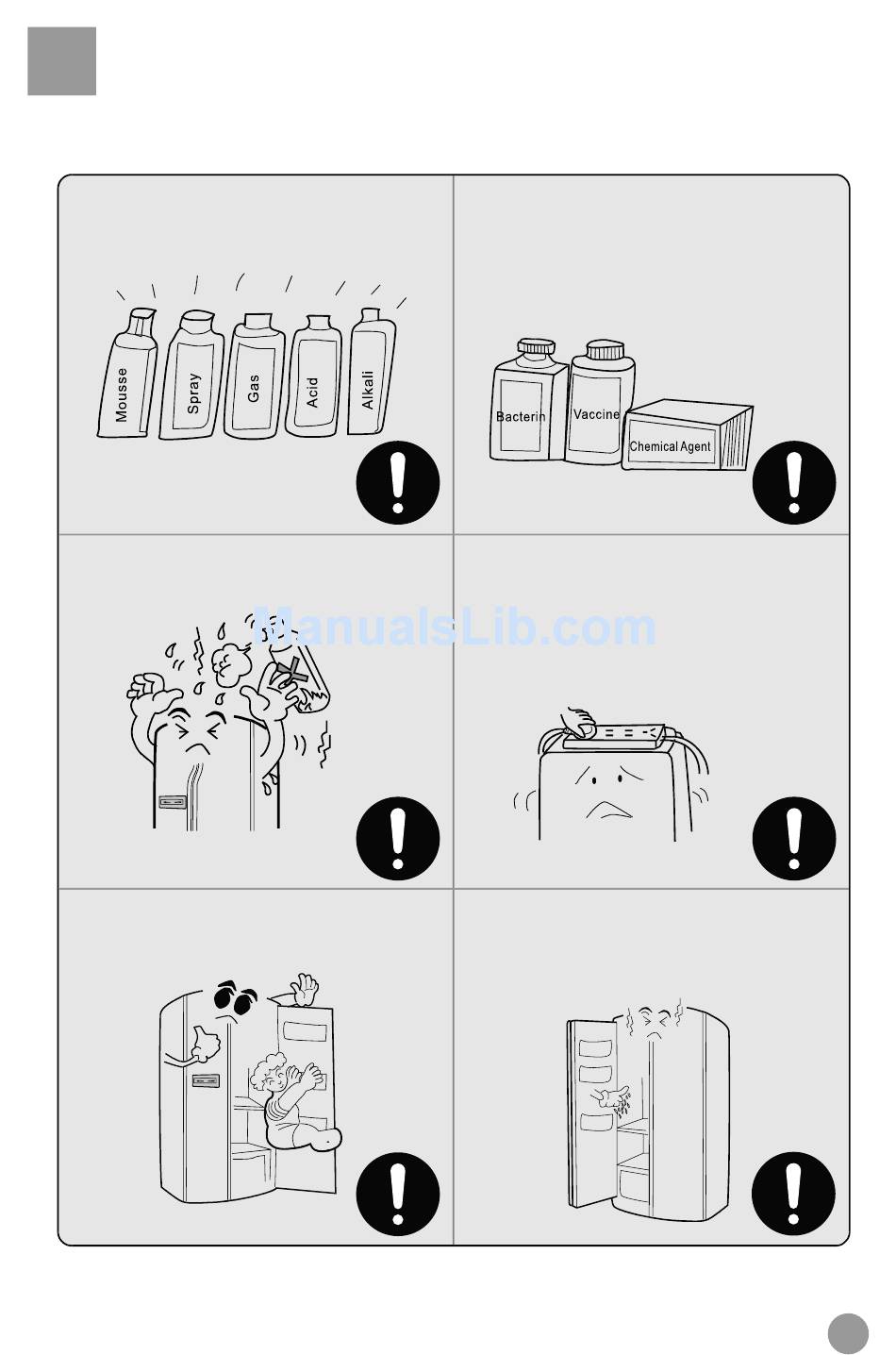 Mousse
Spray
Gas
Acid
Alkali

Bacterin
Vaccine
Chemical Agent

ManualsLib.com