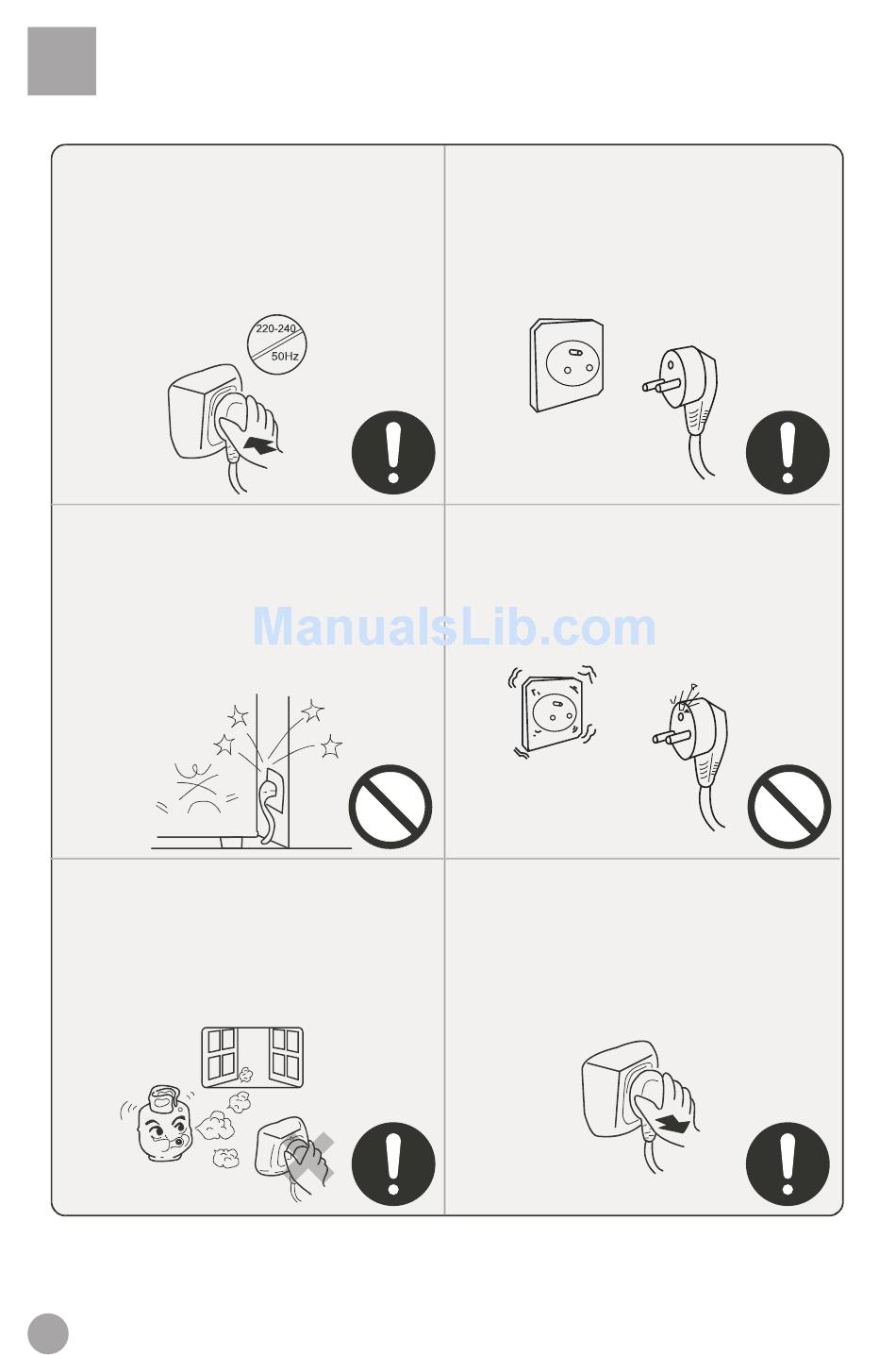 220-240
50Hz

ManualsLib.com