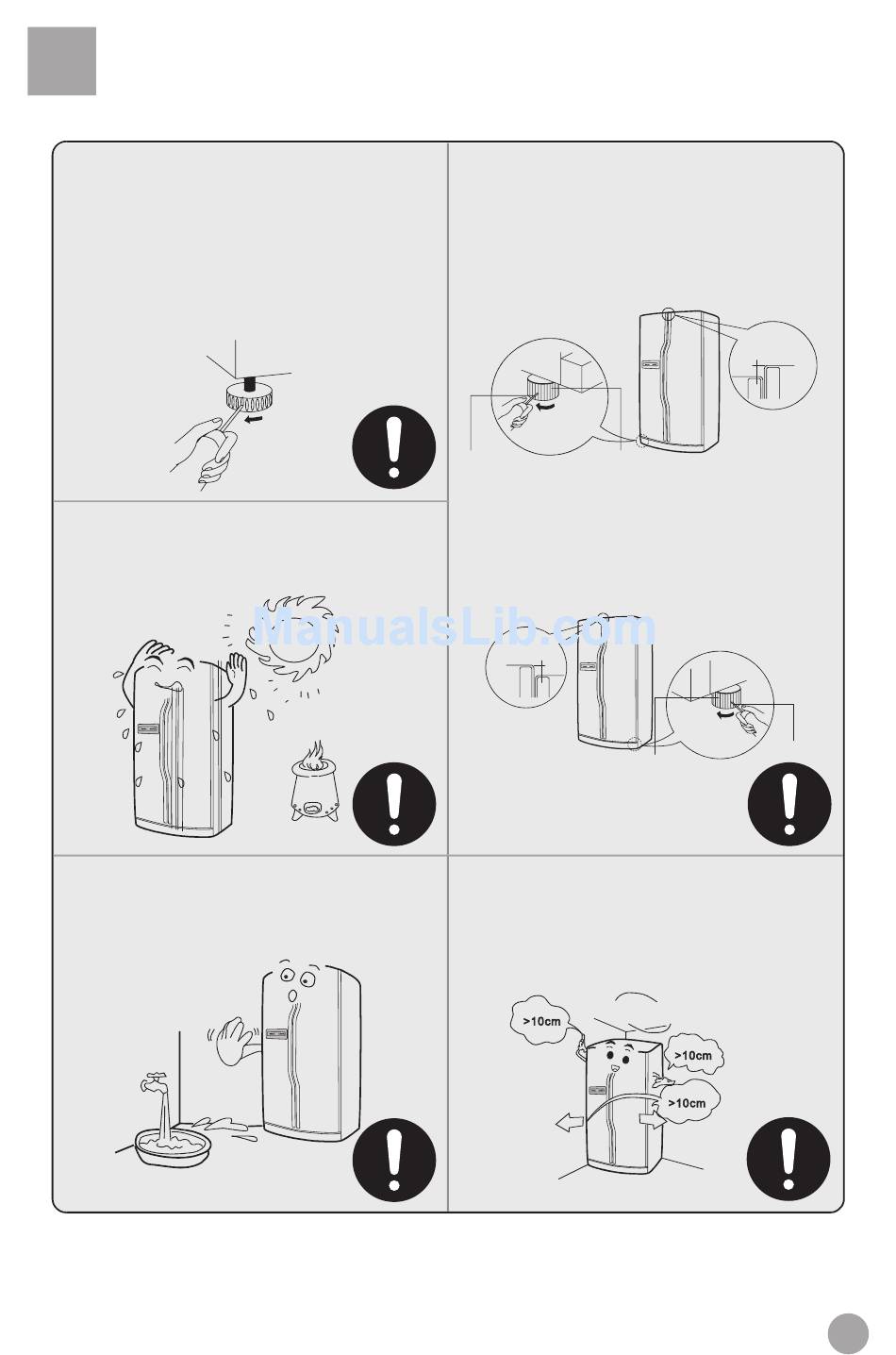 ManualsLib.com

>10cm

>10cm

>10cm