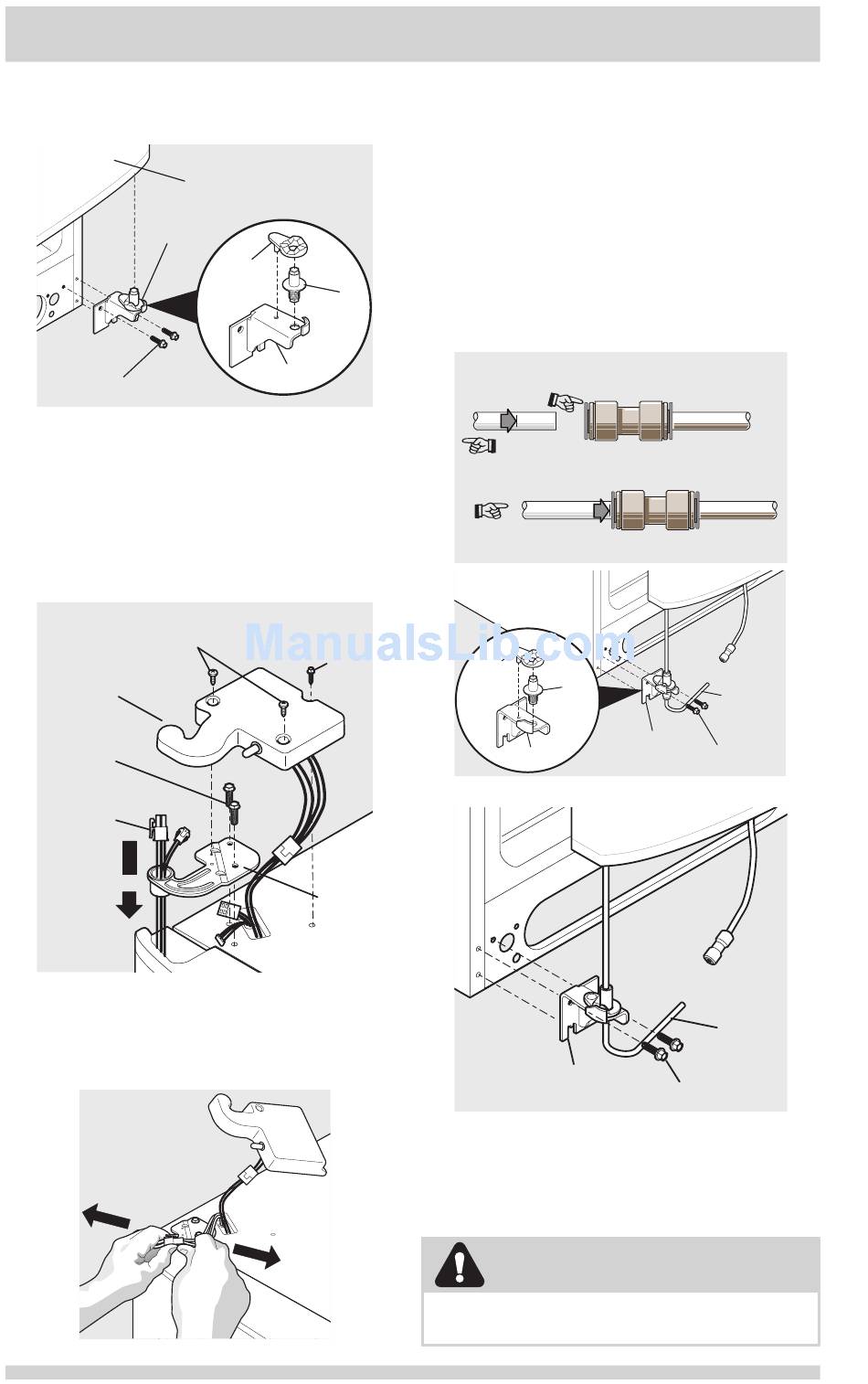 ManualsLib.com