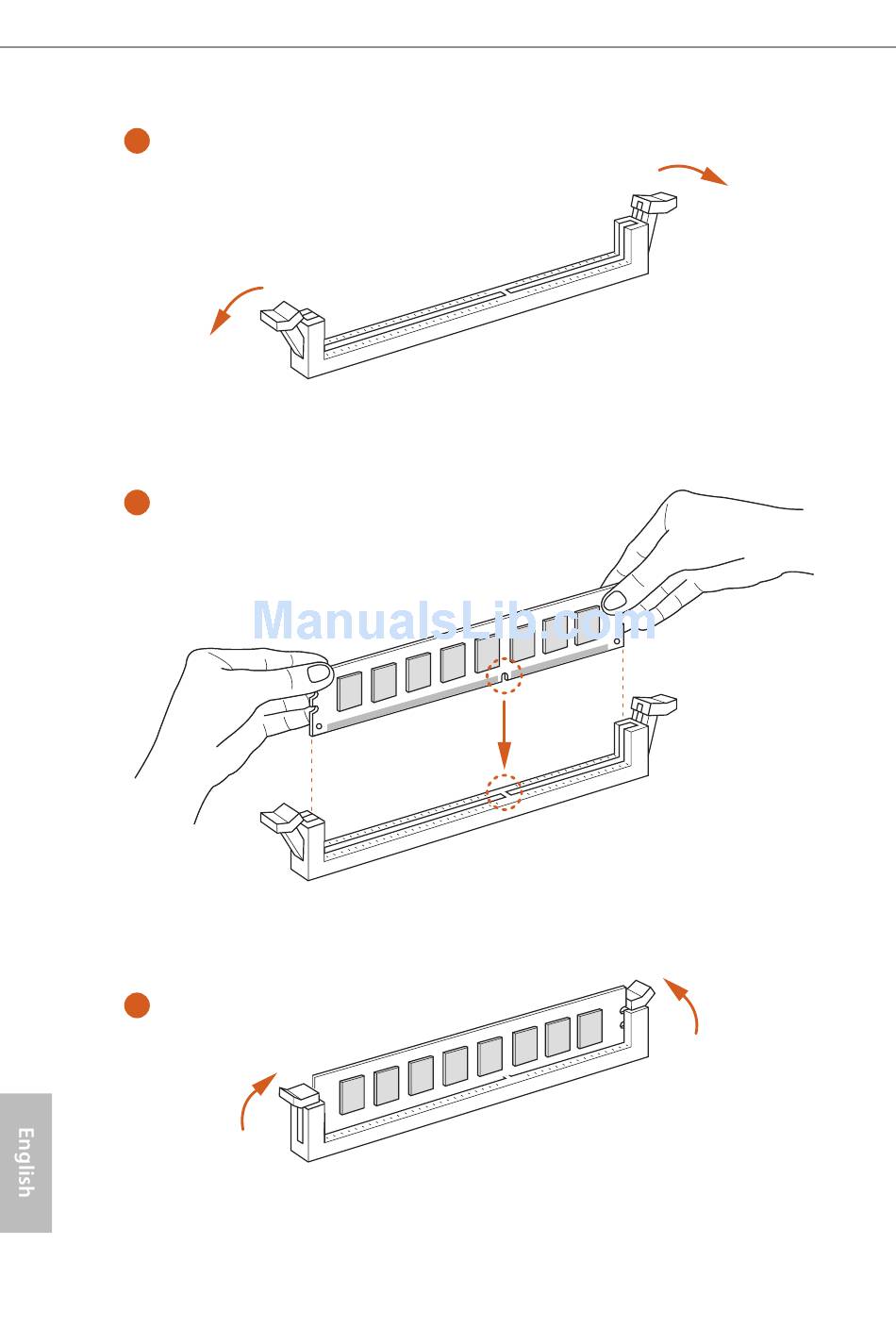 ManualsLib.com

English