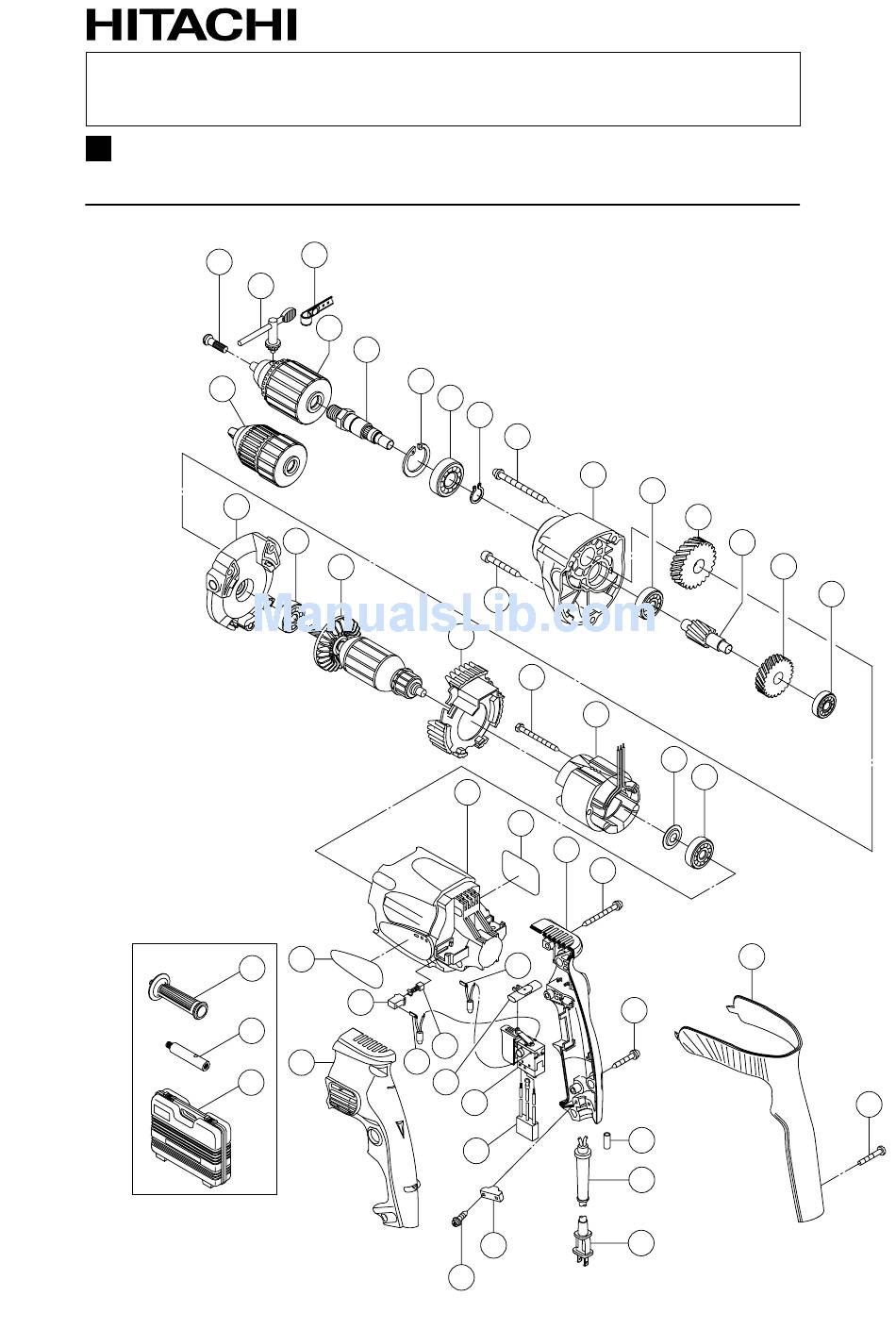 HITACHI

ManualsLib.com