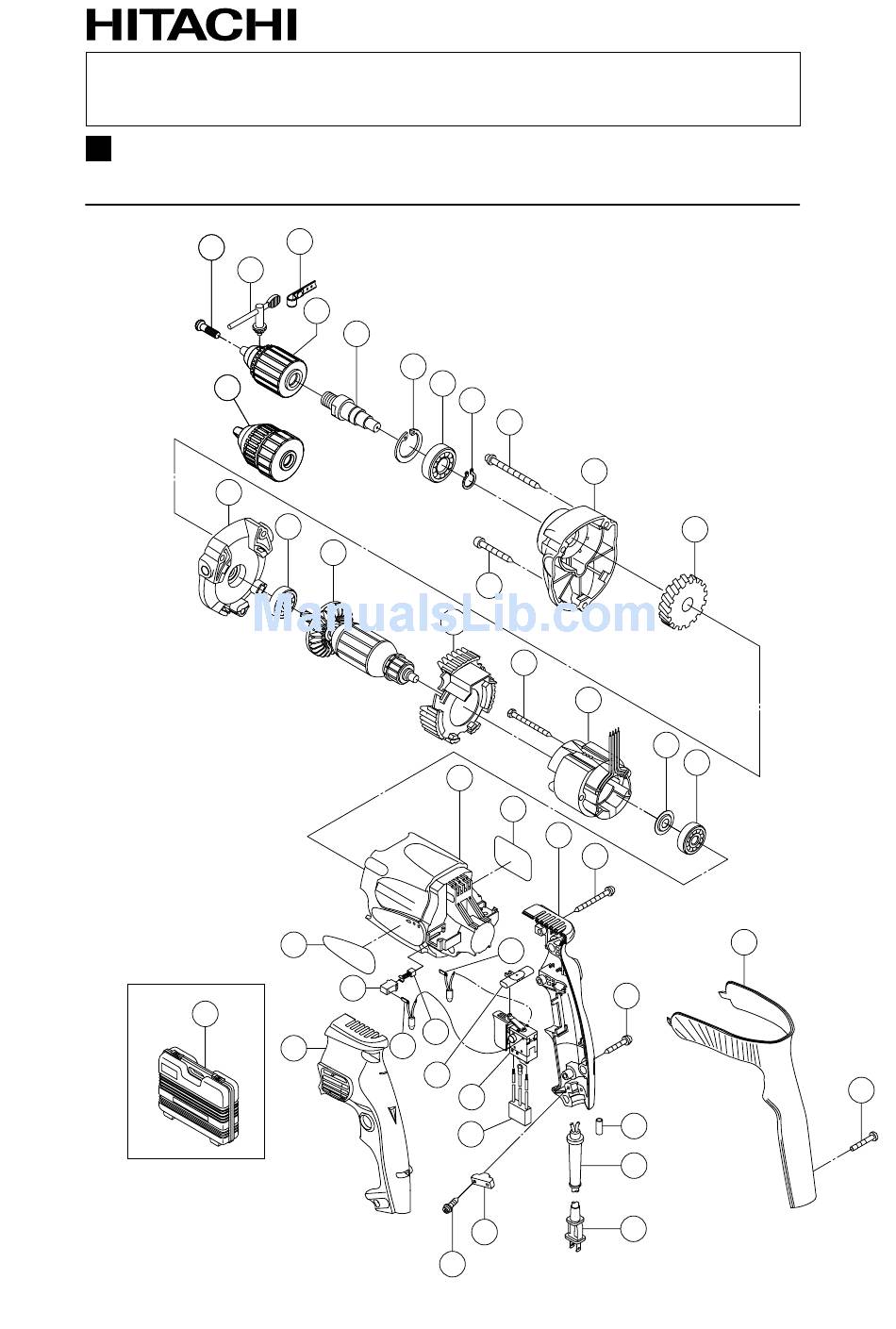 HITACHI

ManualsLib.com