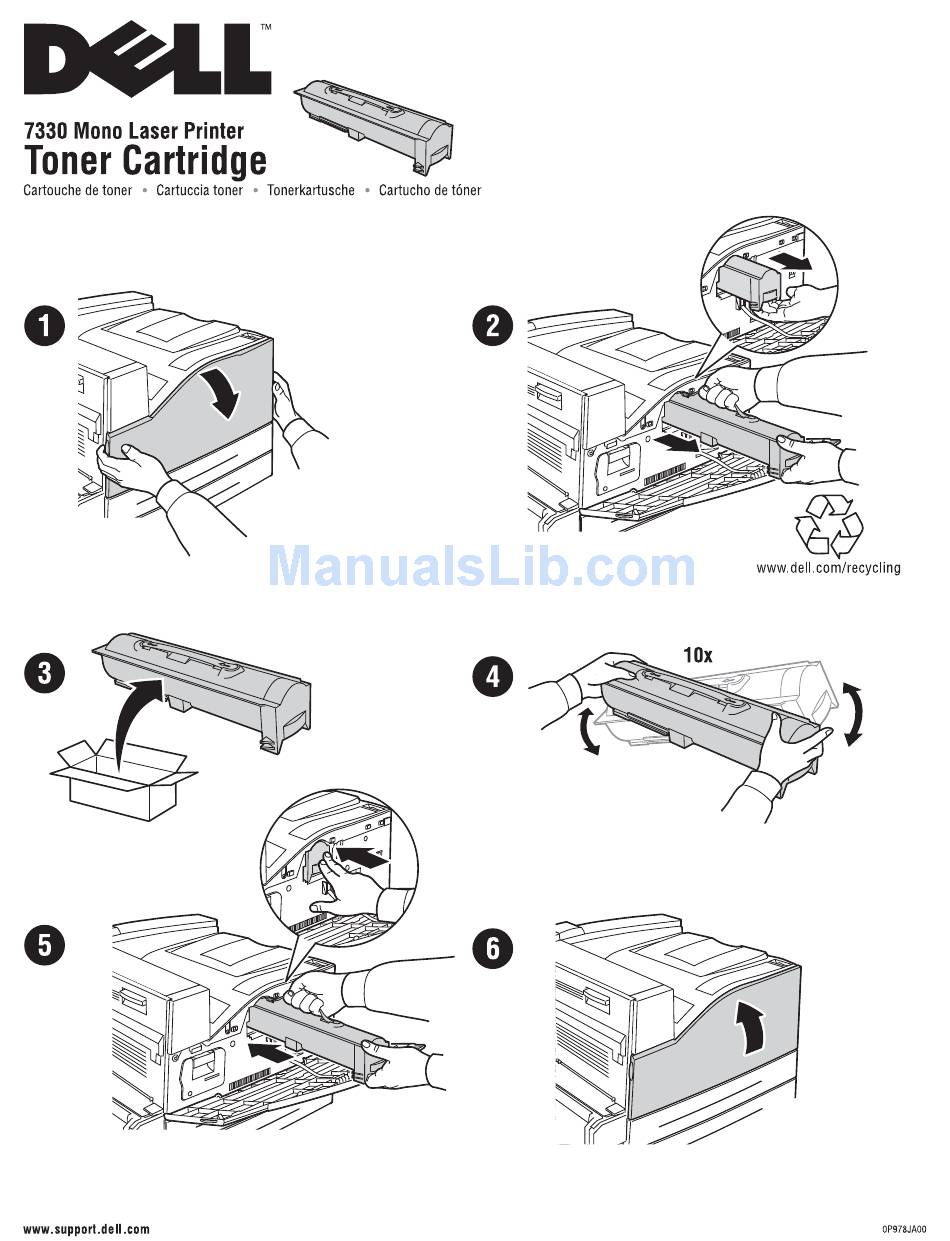 DELL™

7330 Mono Laser Printer
Toner Cartridge
Cartouche de toner • Cartuccia toner • Tonerkartusche • Cartucho de tóner

1

2

www.dell.com/recycling

ManualsLib.com

3

4

10x

5

6

www.support.dell.com

0P978JA00