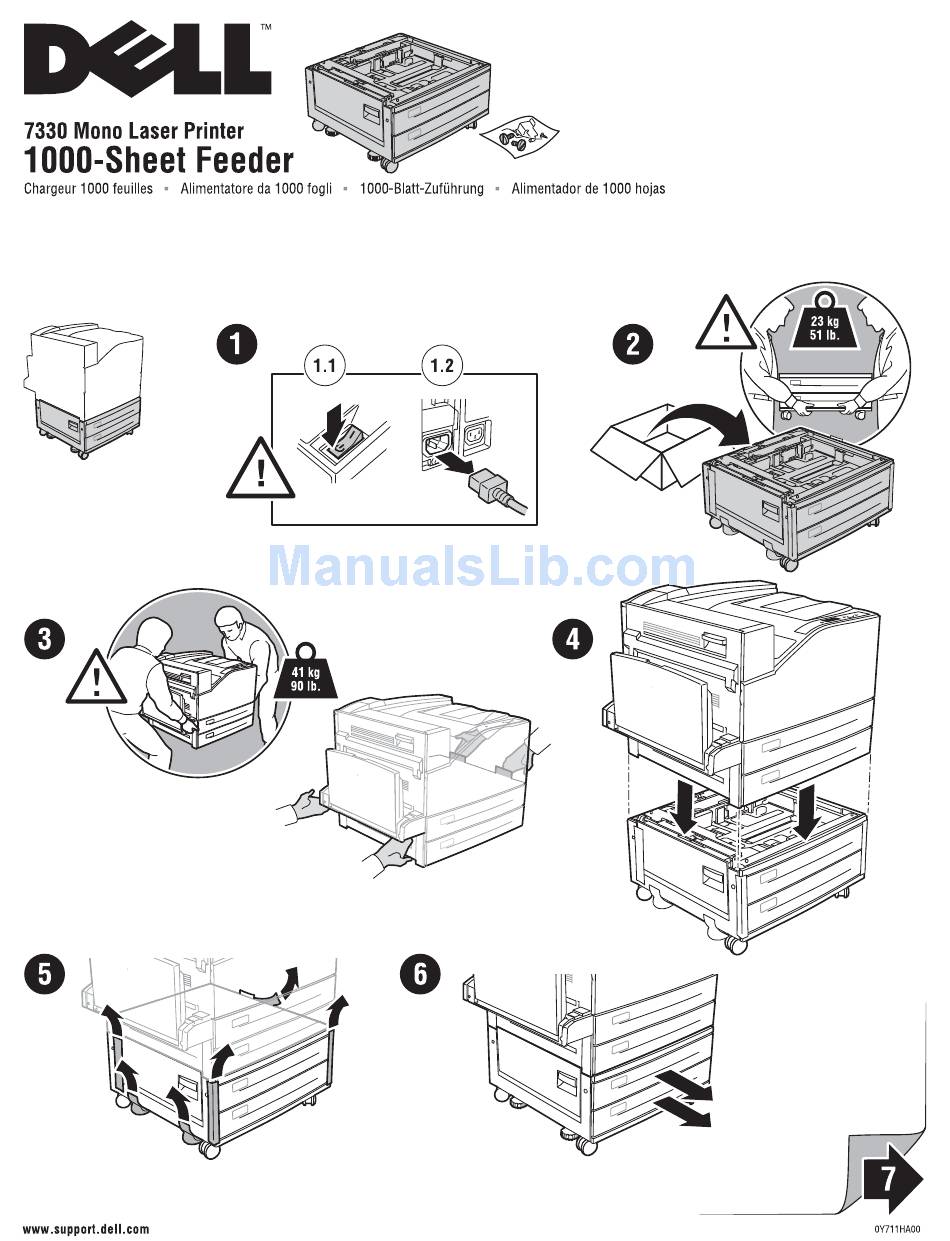 DELL™

7330 Mono Laser Printer
1000-Sheet Feeder
Chargeur 1000 feuilles ▪ Alimentatore da 1000 fogli ▪ 1000-Blatt-Zuführung ▪ Alimentador de 1000 hojas

1

1.1

1.2

2

23 kg
51 lb.

ManualsLib.com

3

41 kg
90 lb.

4

5

6

7

www.support.dell.com

0Y711HA00