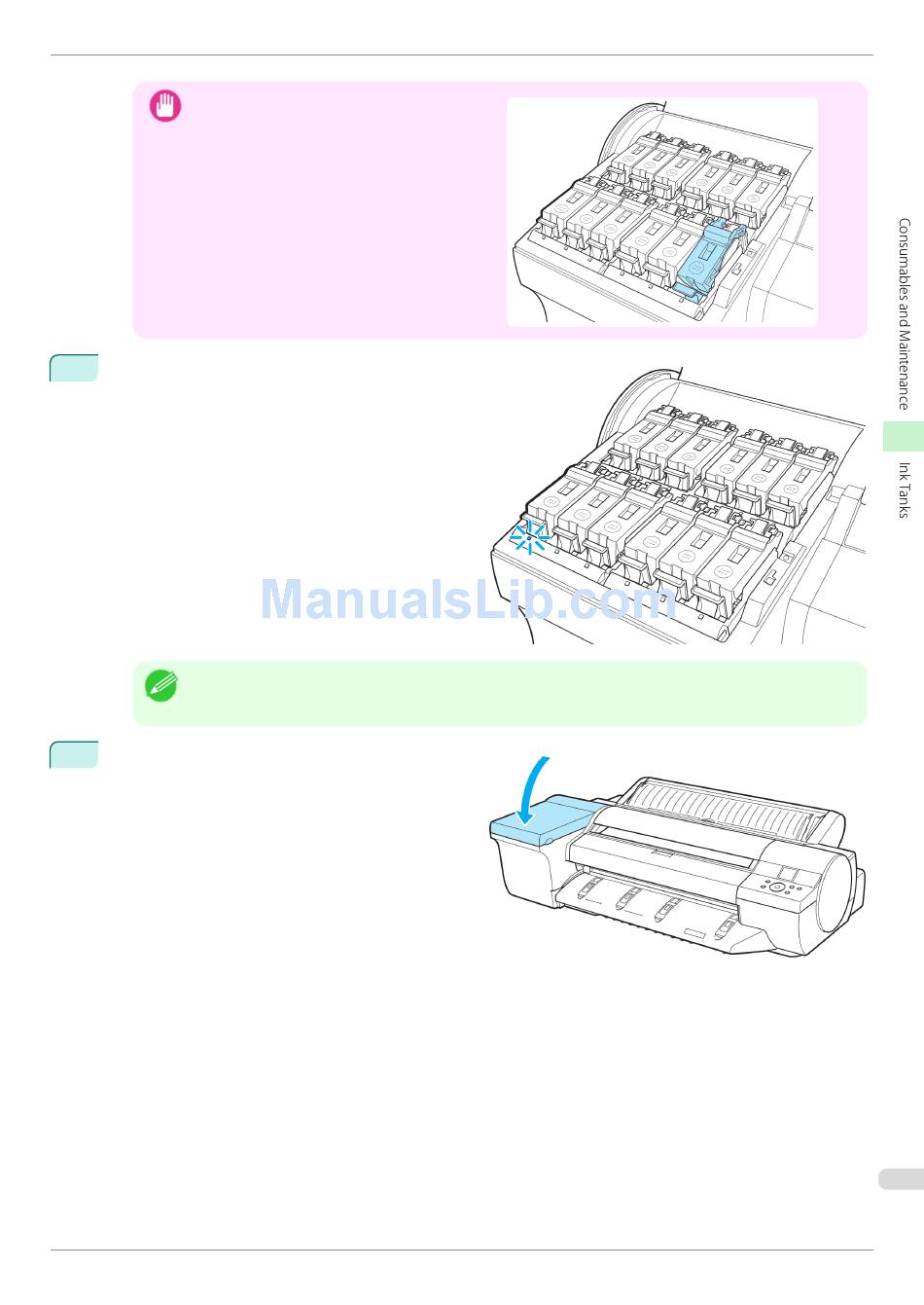 Consumables and Maintenance

Ink Tanks

ManualsLib.com