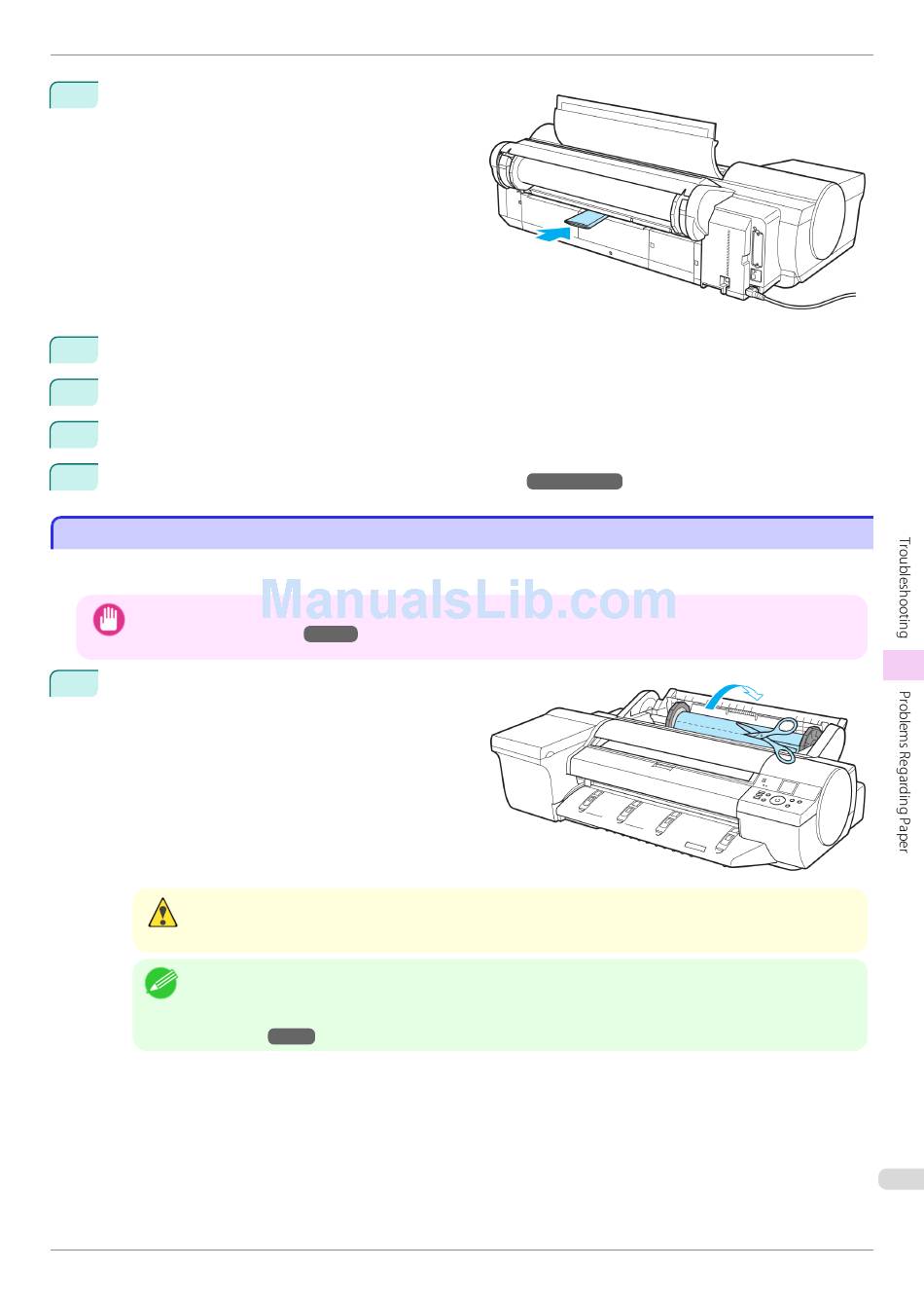 ManualsLib.com

Troubleshooting

Problems Regarding Paper