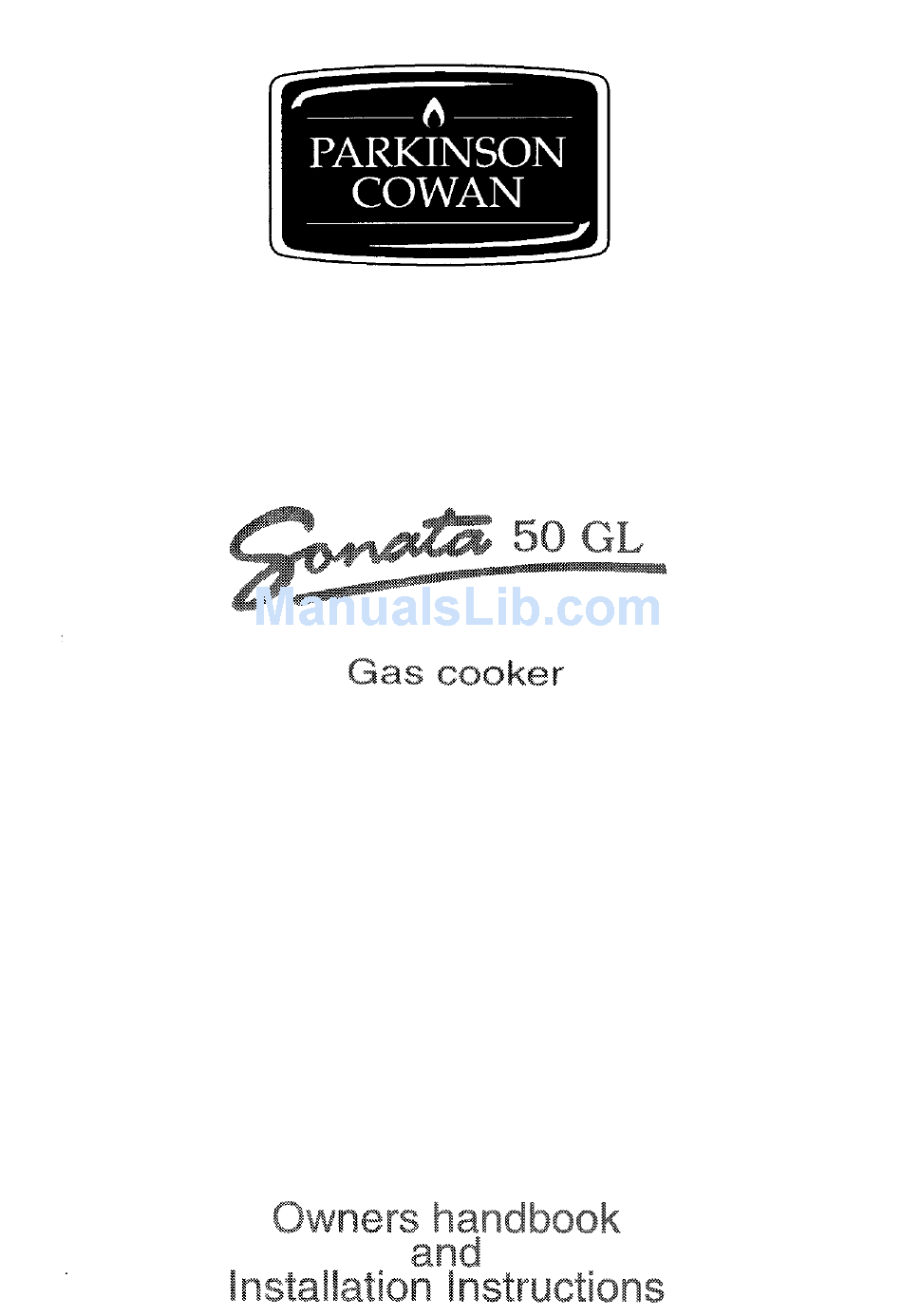 PARKINSON
COWAN

Sonata 50 GL

Gas cooker

Owners handbook
and
Installation Instructions

ManualsLib.com