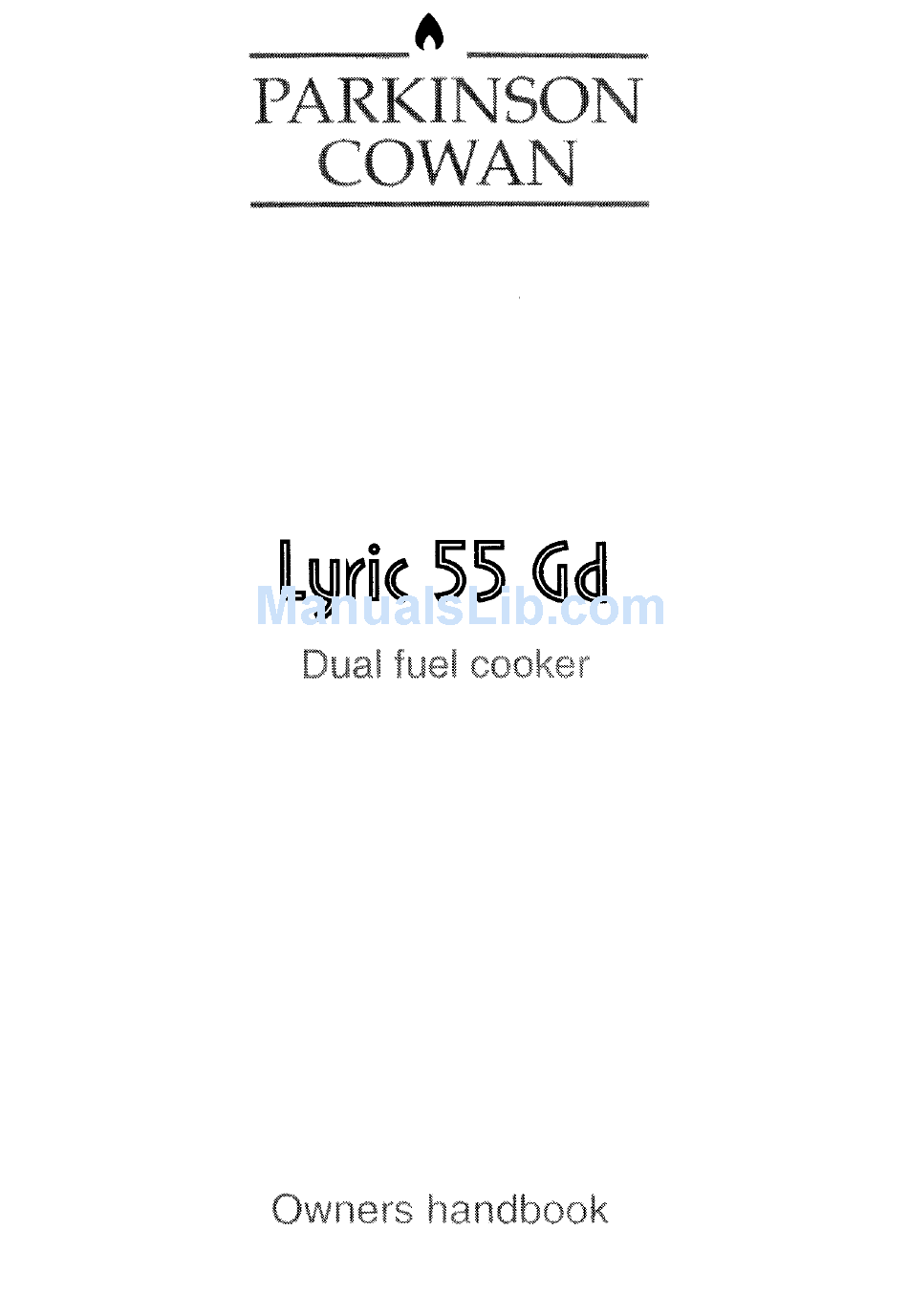 PARKINSON
COWAN

Lyric 55 Gd

Dual fuel cooker

Owners handbook

ManualsLib.com