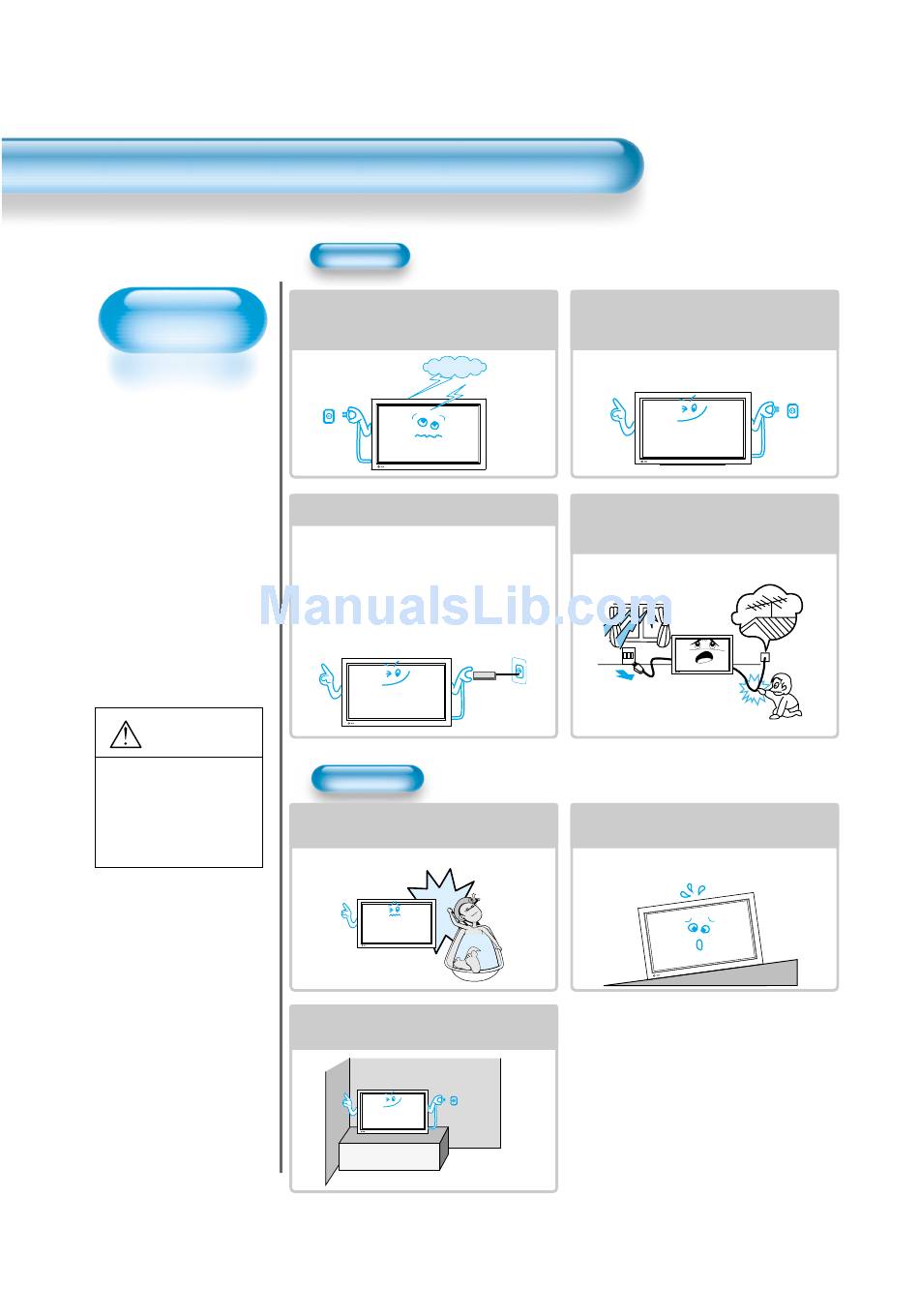 ManualsLib.com