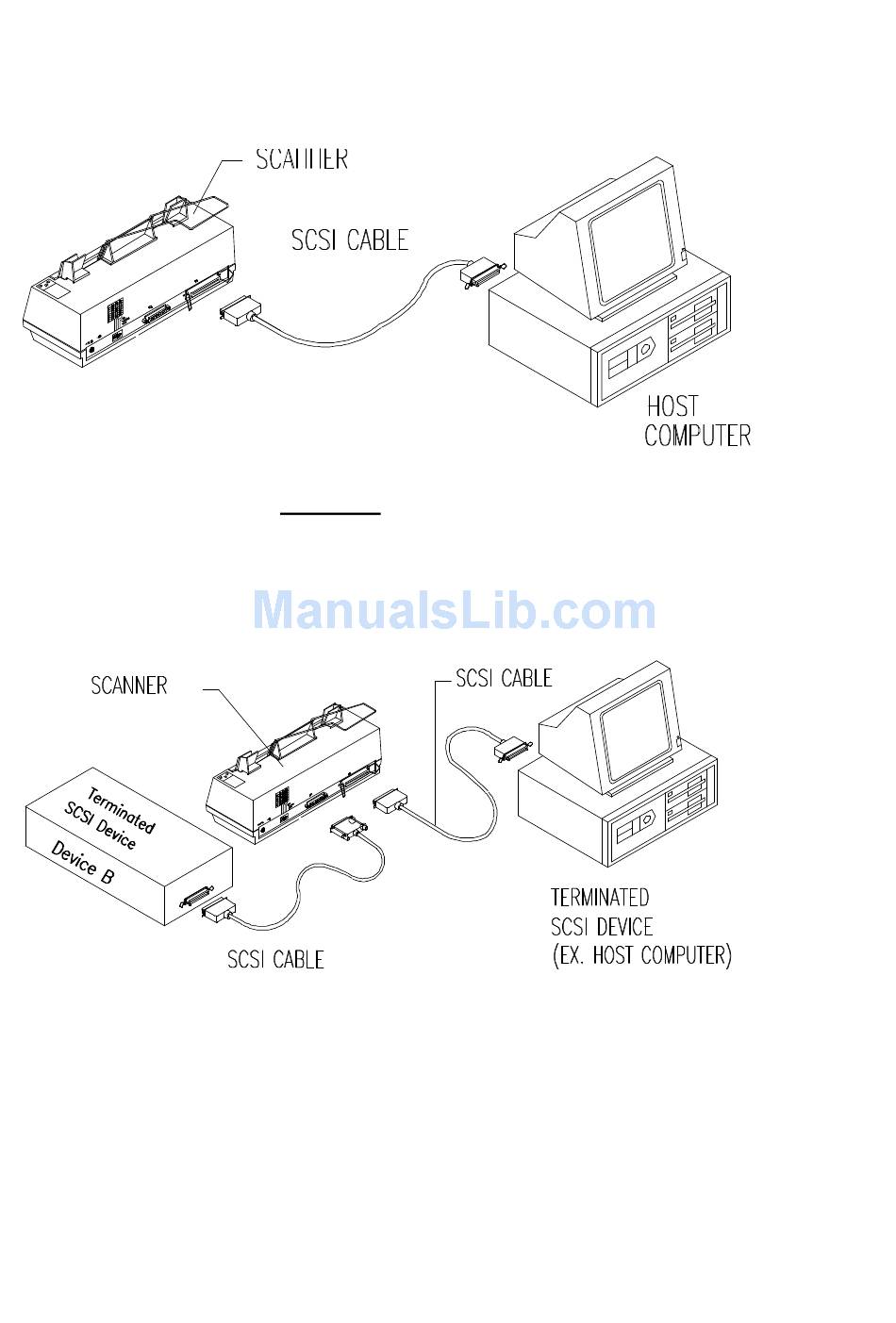 SCANNER

SCSI CABLE

HOST COMPUTER

ManualsLib.com

SCANNER

SCSI CABLE

Terminated SCSI Device

Device B

SCSI CABLE

TERMINATED SCSI DEVICE (EX. HOST COMPUTER)