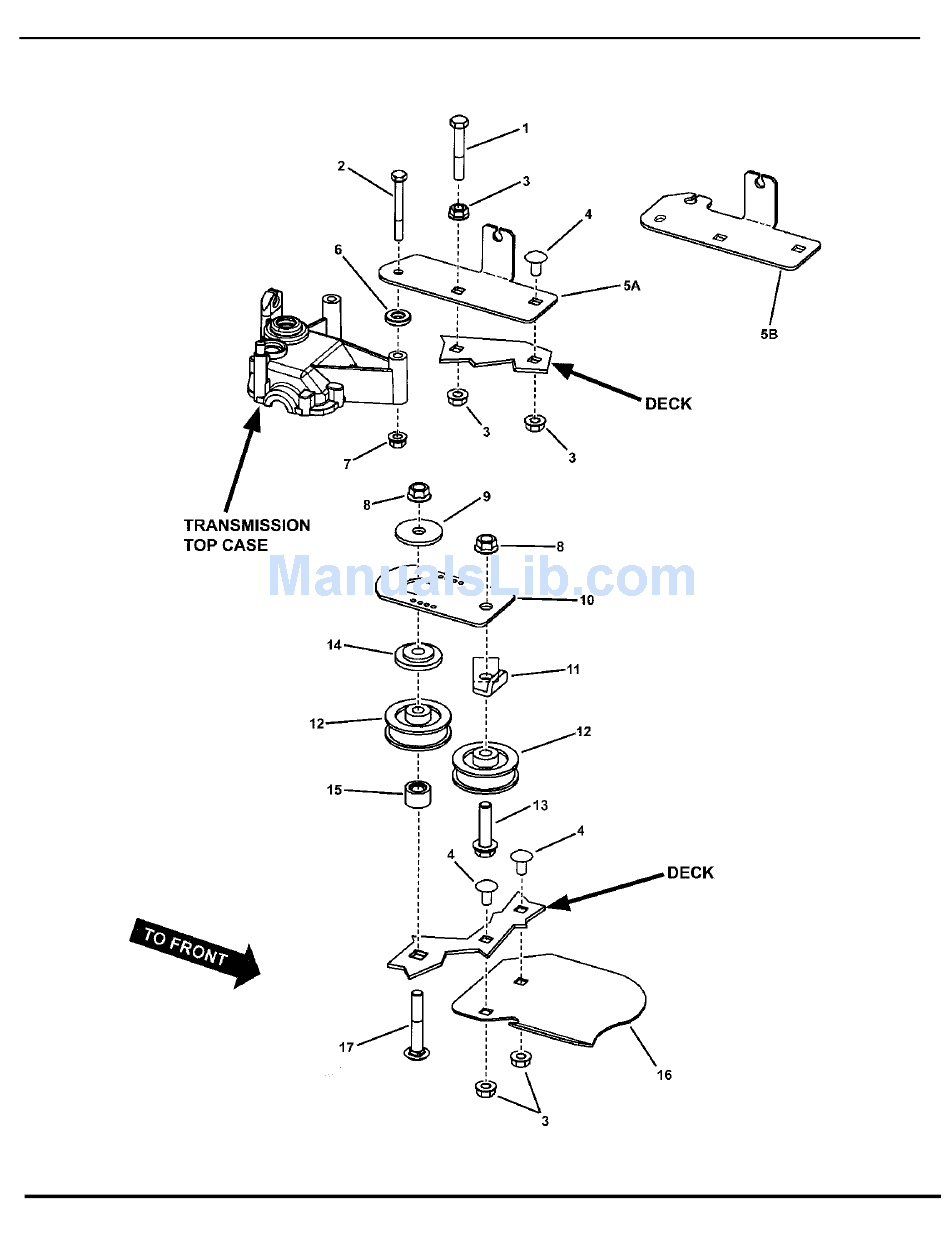 1
2
3
4
5A
5B
6
DECK
3
3
7
TRANSMISSION TOP CASE
8
9
8
ManualsLib.com
10
14
11
12
12
15
13
4
4
DECK
TO FRONT
17
16
3