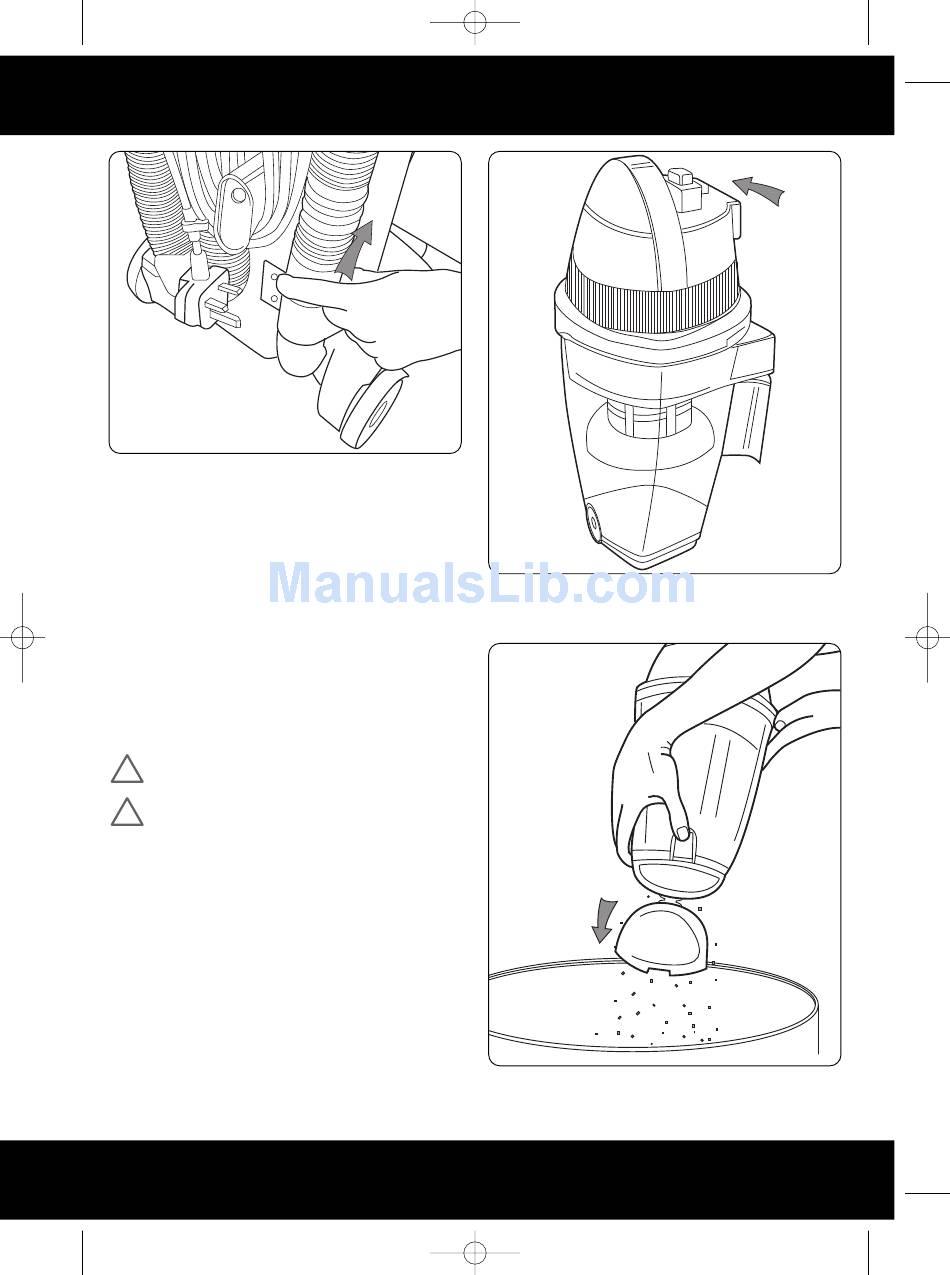 ManualsLib.com