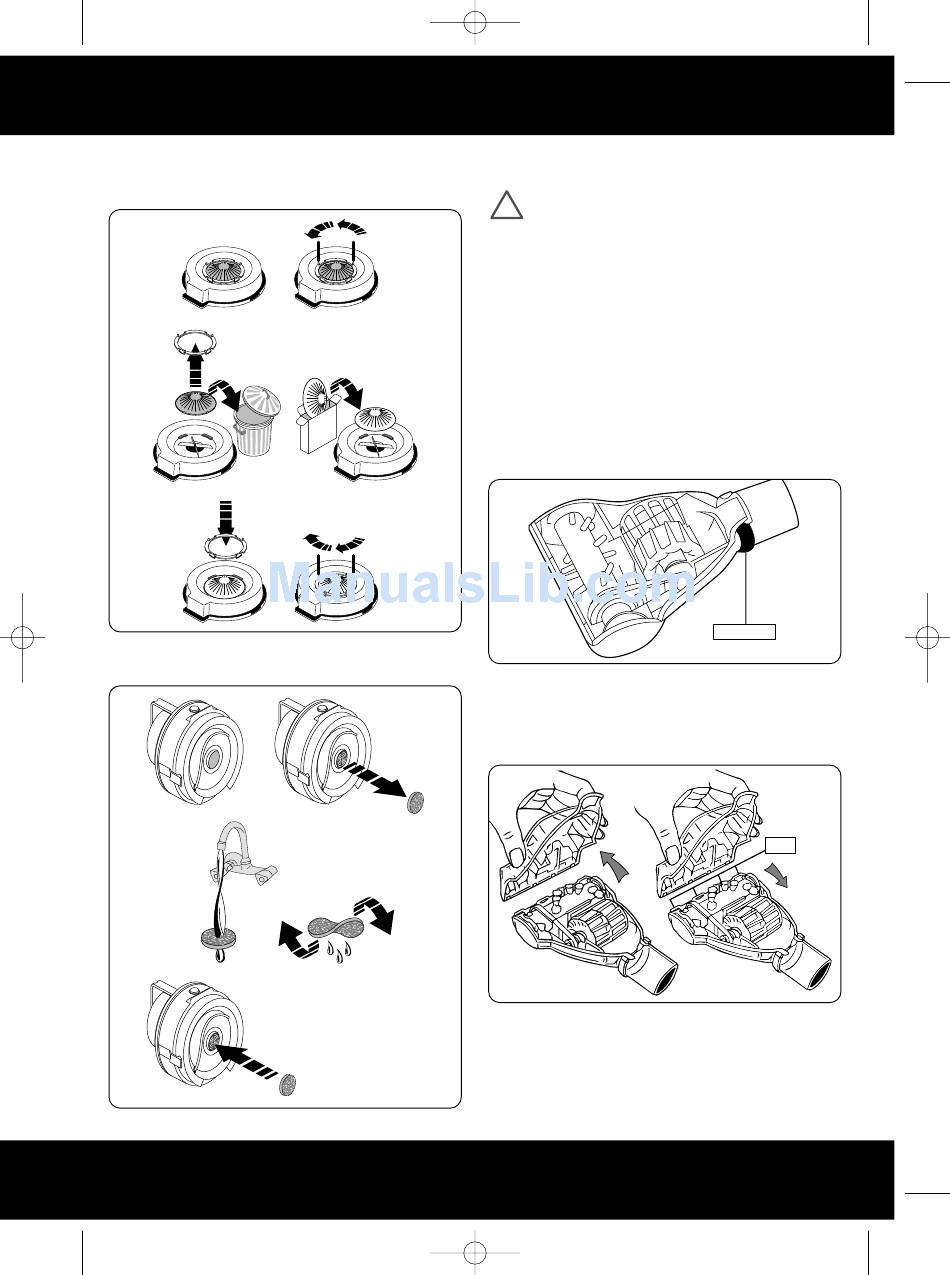 ManualsLib.com