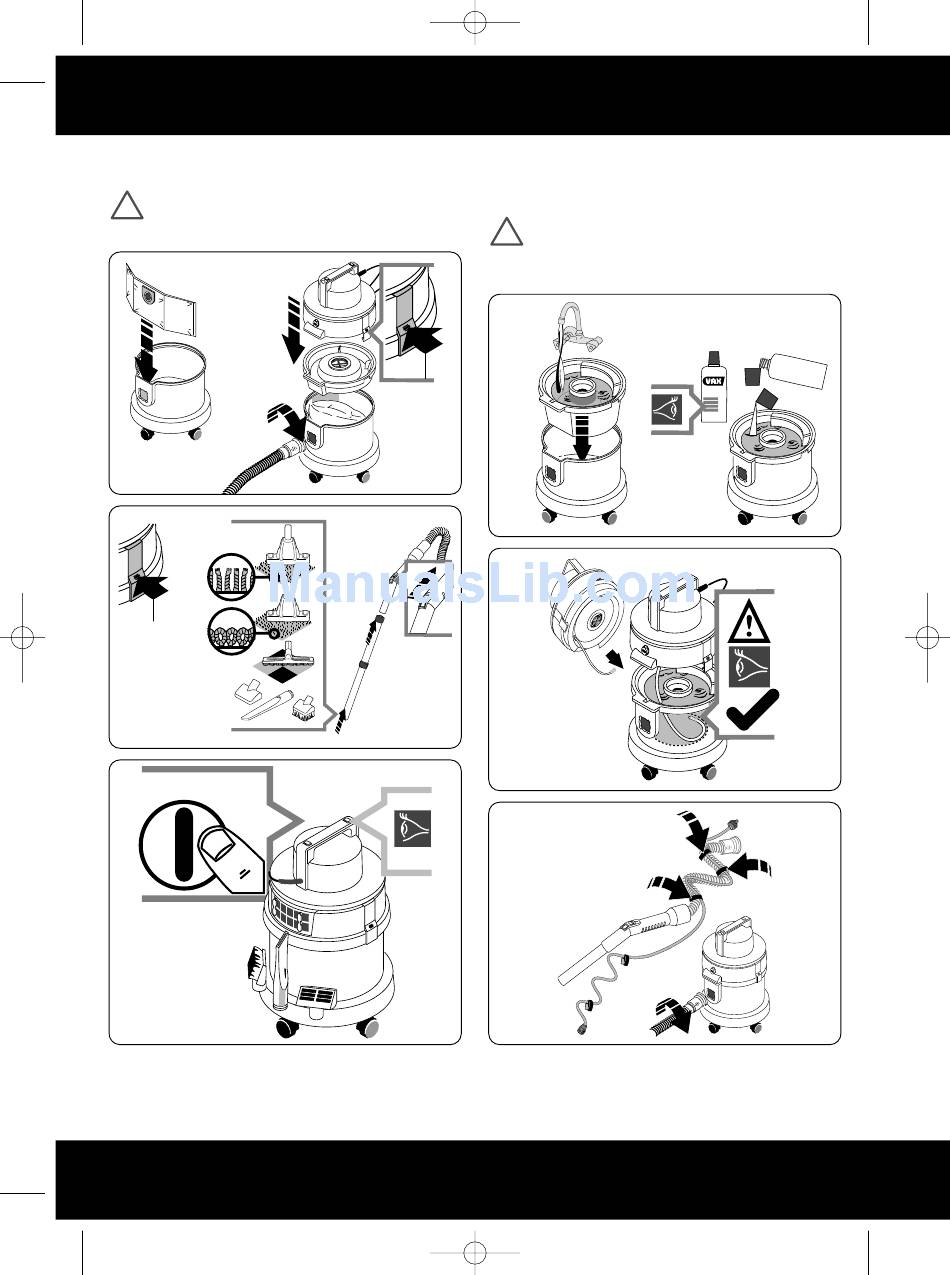 VAX

ManualsLib.com