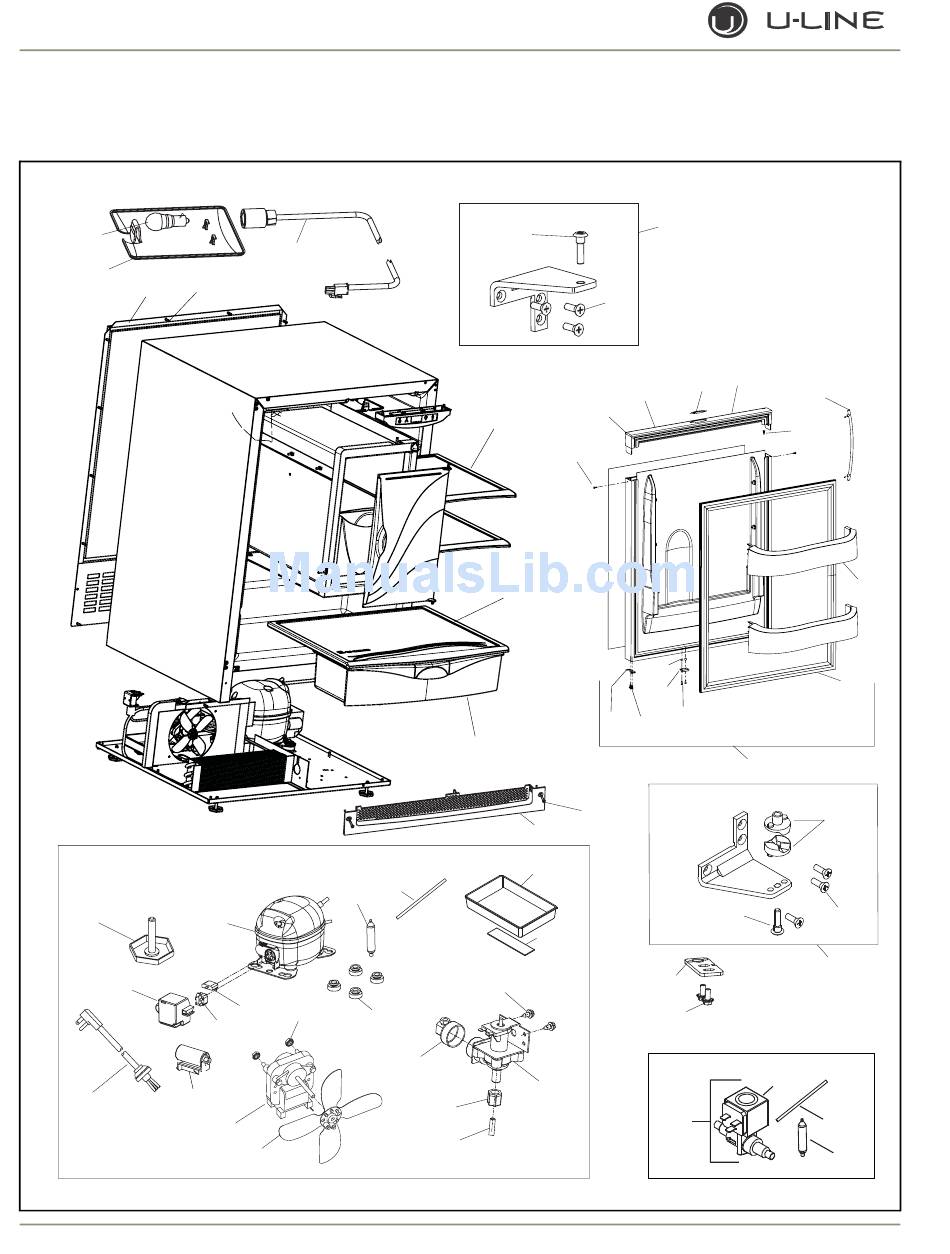 U-LINE

ManualsLib.com