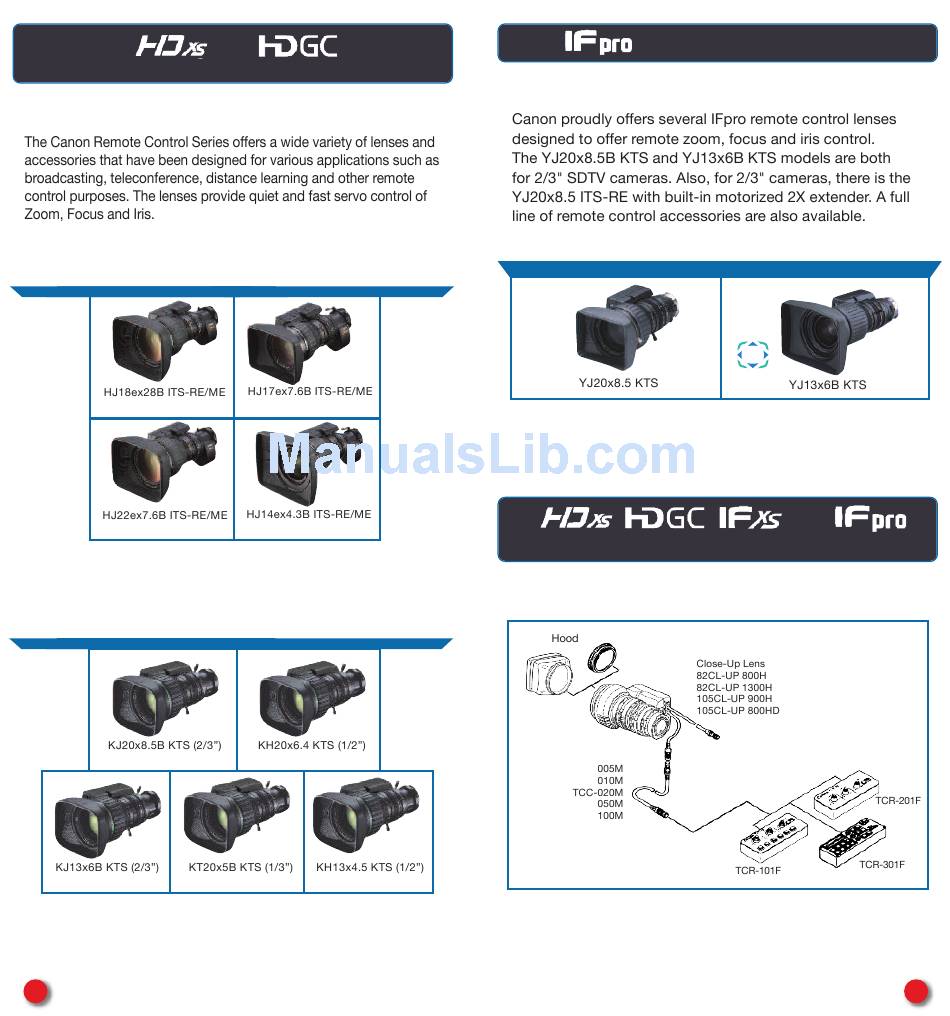 HDxs HDGC

The Canon Remote Control Series offers a wide variety of lenses and accessories that have been designed for various applications such as broadcasting, teleconference, distance learning and other remote control purposes. The lenses provide quiet and fast servo control of Zoom, Focus and Iris.

HJ18ex28B ITS-RE/ME

HJ17ex7.6B ITS-RE/ME

HJ22ex7.6B ITS-RE/ME

HJ14ex4.3B ITS-RE/ME

KJ20x8.5B KTS (2/3")

KH20x6.4 KTS (1/2")

KJ13x6B KTS (2/3")

KT20x5B KTS (1/3")

KH13x4.5 KTS (1/2")

IFpro

Canon proudly offers several IFpro remote control lenses designed to offer remote zoom, focus and iris control. The YJ20x8.5B KTS and YJ13x6B KTS models are both for 2/3" SDTV cameras. Also, for 2/3" cameras, there is the YJ20x8.5 ITS-RE with built-in motorized 2X extender. A full line of remote control accessories are also available.

YJ20x8.5 KTS

YJ13x6B KTS

ManualsLib.com

HDxs HDGC IFxs IFpro

Hood

Close-Up Lens
82CL-UP 800H
82CL-UP 1300H
105CL-UP 900H
105CL-UP 800HD

005M
010M
TCC-020M
050M
100M

TCR-201F

TCR-101F

TCR-301F