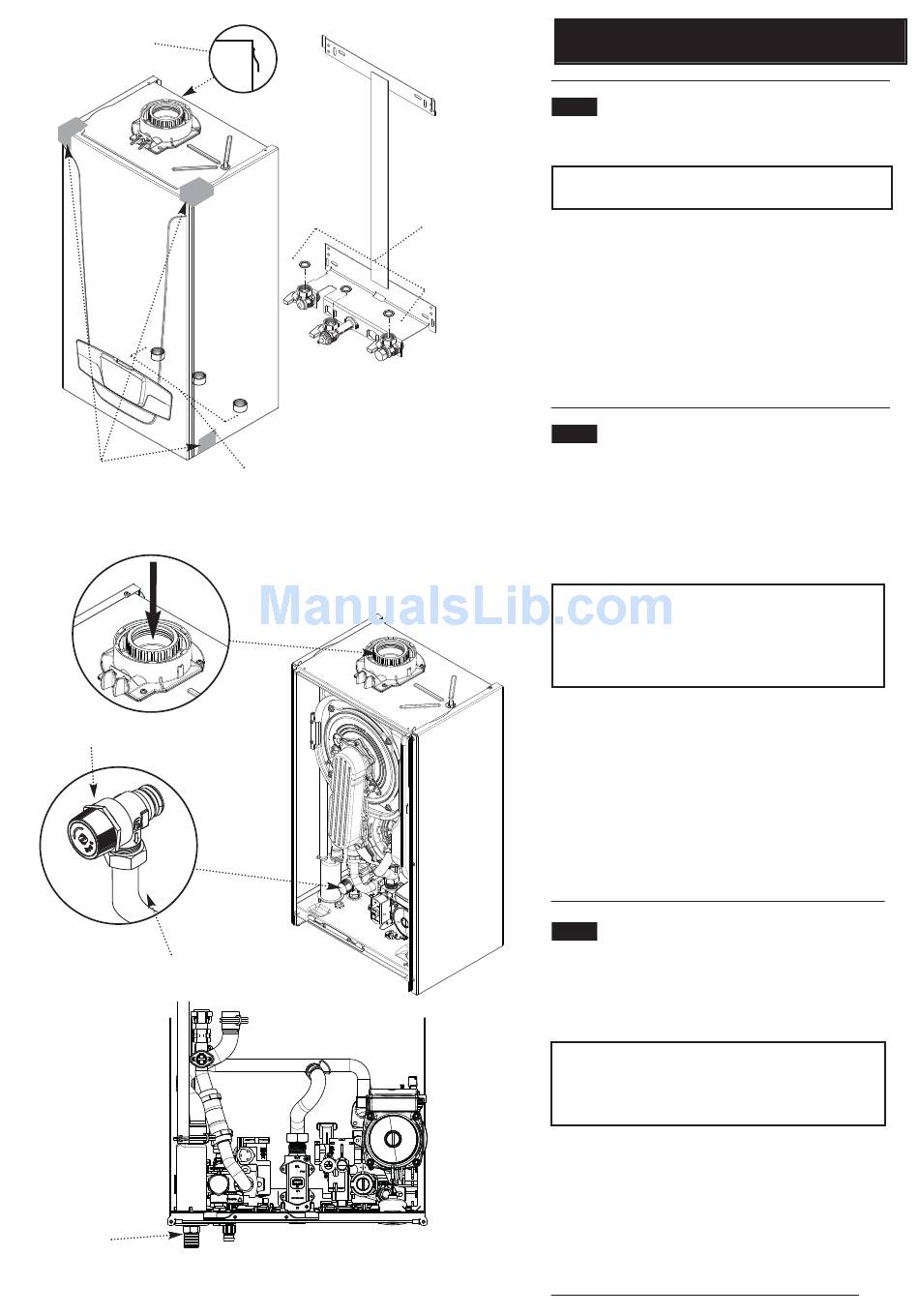 ManualsLib.com